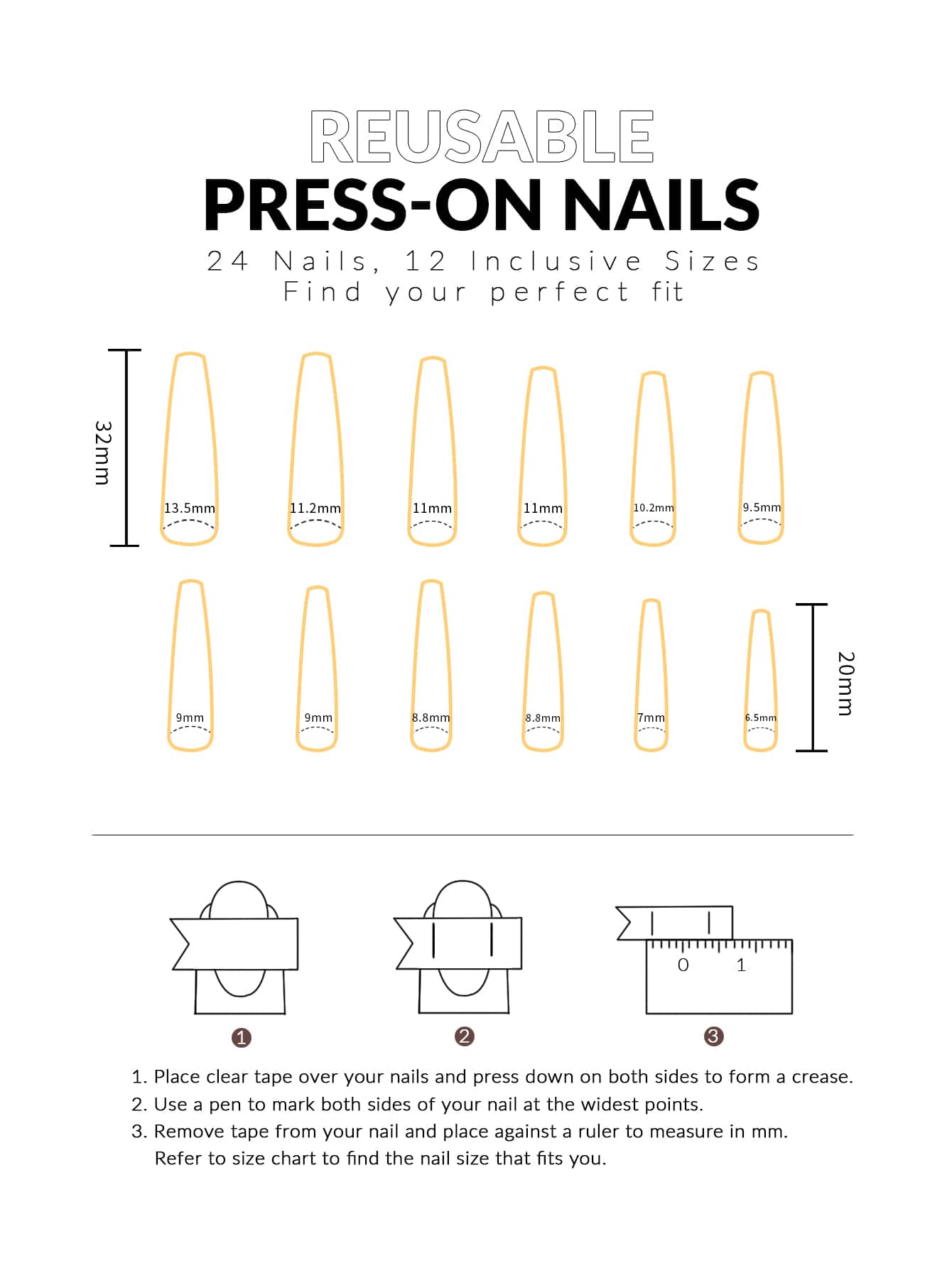 REUSABLE
PRESS-ON NAILS
24 Nails, 12 Inclusive Sizes
Find your perfect fit

32mm

13.5mm 11.2mm 11mm 11mm 10.2mm 9.5mm

9mm 9mm 8.8mm 8.8mm 7mm 6.5mm

20mm

0 1

1 2 3

1. Place clear tape over your nails and press down on both sides to form a crease.
2. Use a pen to mark both sides of your nail at the widest points.
3. Remove tape from your nail and place against a ruler to measure in mm. Refer to size chart to find the nail size that fits you.