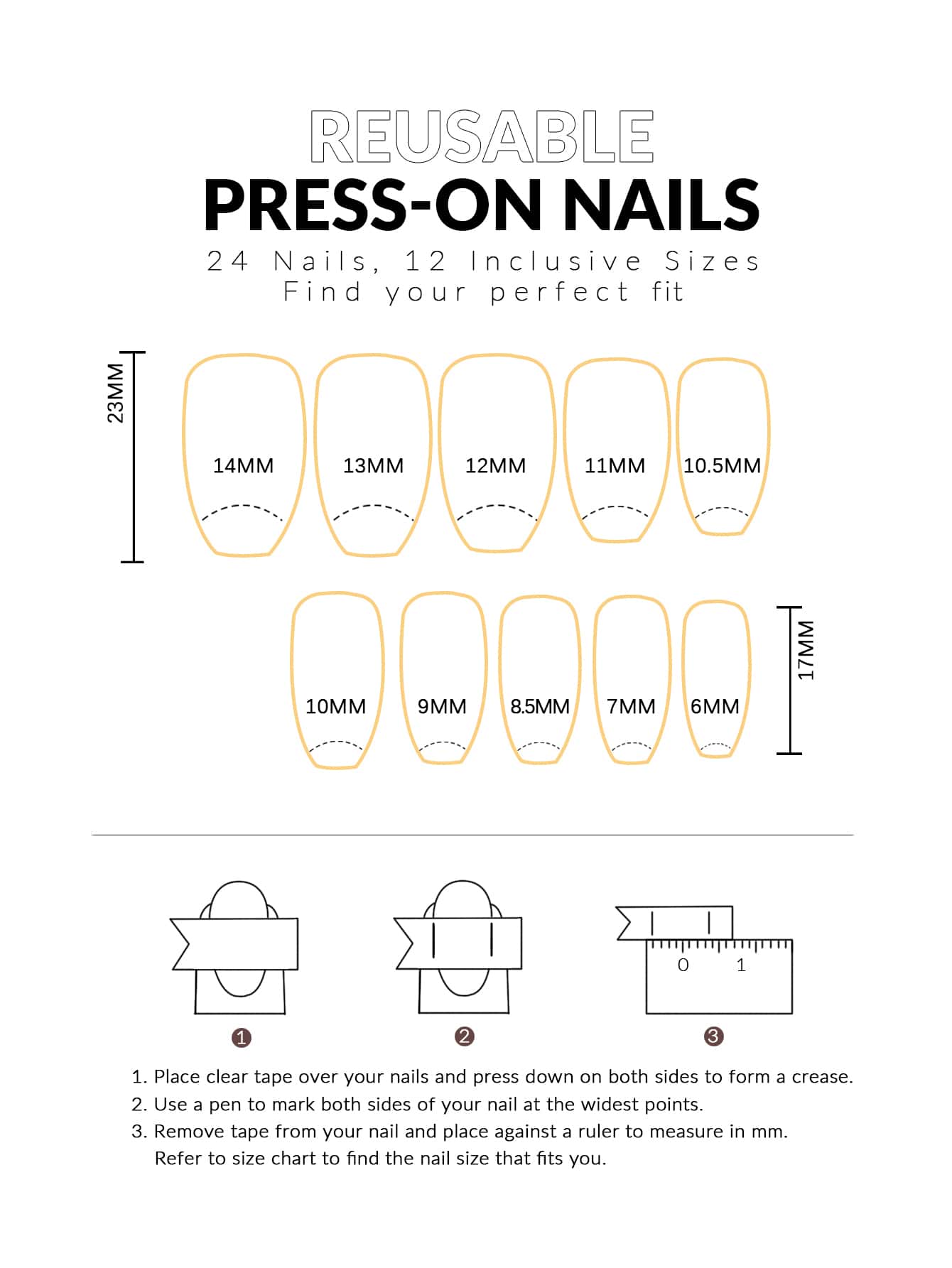 REUSABLE
PRESS-ON NAILS
24 Nails, 12 Inclusive Sizes
Find your perfect fit

23MM

14MM 13MM 12MM 11MM 10.5MM

10MM 9MM 8.5MM 7MM 6MM

17MM

0 1

1 2 3

1. Place clear tape over your nails and press down on both sides to form a crease.
2. Use a pen to mark both sides of your nail at the widest points.
3. Remove tape from your nail and place against a ruler to measure in mm. Refer to size chart to find the nail size that fits you.