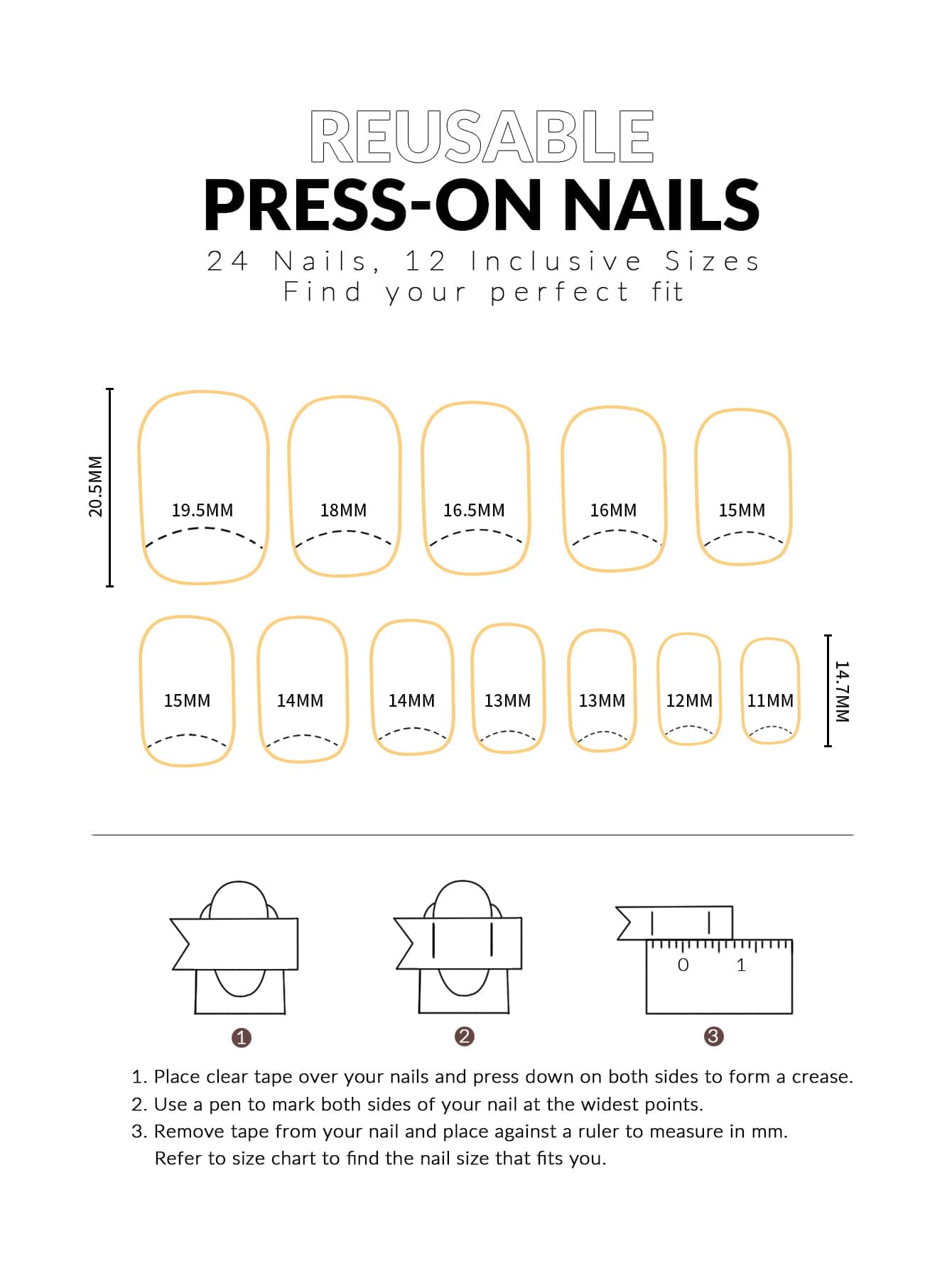 REUSABLE
PRESS-ON NAILS
24 Nails, 12 Inclusive Sizes
Find your perfect fit

20.5MM
19.5MM
18MM
16.5MM
16MM
15MM
15MM
14MM
14MM
13MM
13MM
12MM
11MM
14.7MM

0 1

1
2
3

1. Place clear tape over your nails and press down on both sides to form a crease.
2. Use a pen to mark both sides of your nail at the widest points.
3. Remove tape from your nail and place against a ruler to measure in mm. Refer to size chart to find the nail size that fits you.