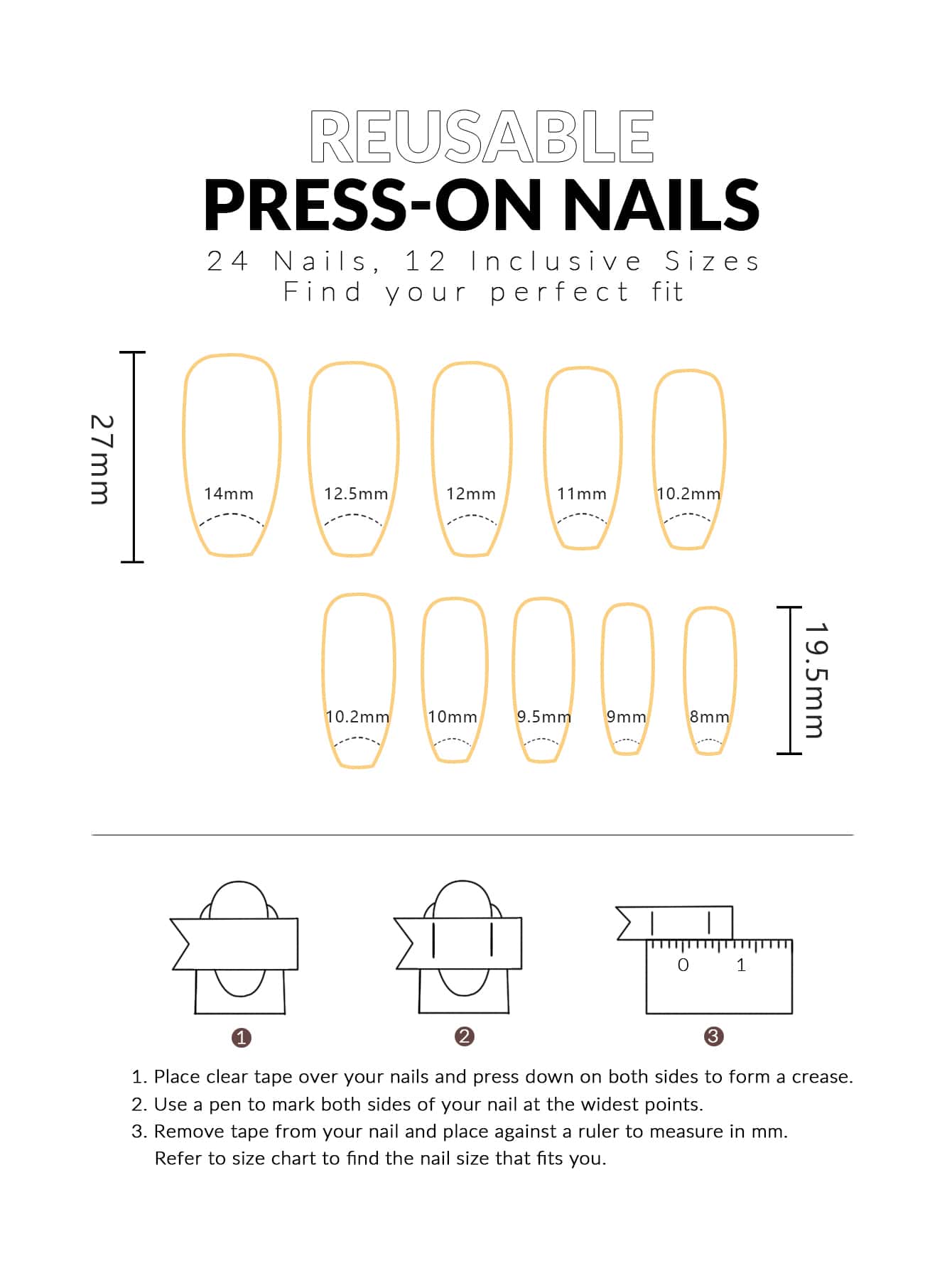 REUSABLE
PRESS-ON NAILS
24 Nails, 12 Inclusive Sizes
Find your perfect fit

27mm

14mm 12.5mm 12mm 11mm 10.2mm

10.2mm 10mm 9.5mm 9mm 8mm

19.5mm

0 1

1 2 3

1. Place clear tape over your nails and press down on both sides to form a crease.
2. Use a pen to mark both sides of your nail at the widest points.
3. Remove tape from your nail and place against a ruler to measure in mm. Refer to size chart to find the nail size that fits you.