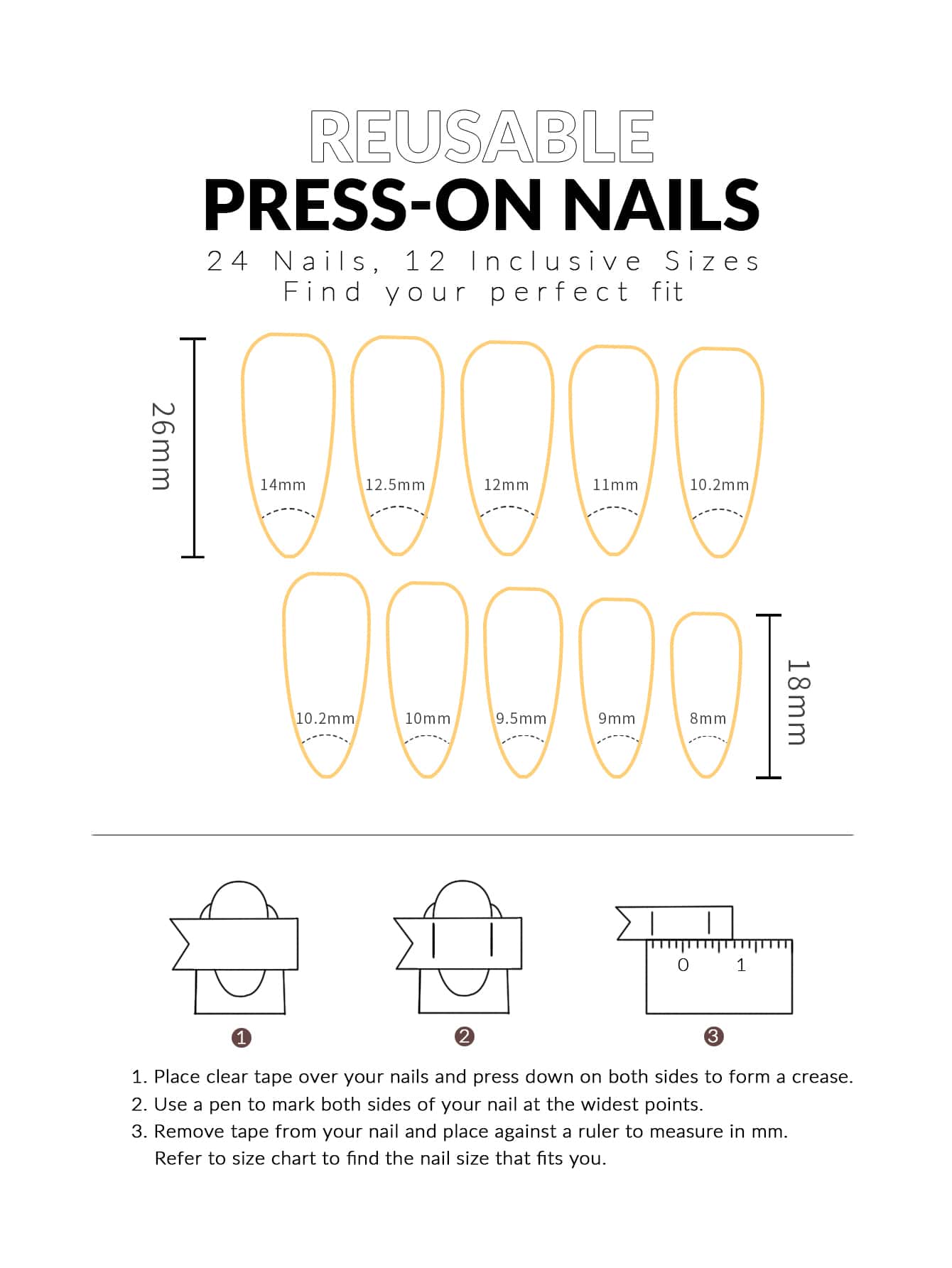 REUSABLE
PRESS-ON NAILS
24 Nails, 12 Inclusive Sizes
Find your perfect fit

26mm

14mm 12.5mm 12mm 11mm 10.2mm

10.2mm 10mm 9.5mm 9mm 8mm

18mm

0 1

1 2 3

1. Place clear tape over your nails and press down on both sides to form a crease.
2. Use a pen to mark both sides of your nail at the widest points.
3. Remove tape from your nail and place against a ruler to measure in mm. Refer to size chart to find the nail size that fits you.