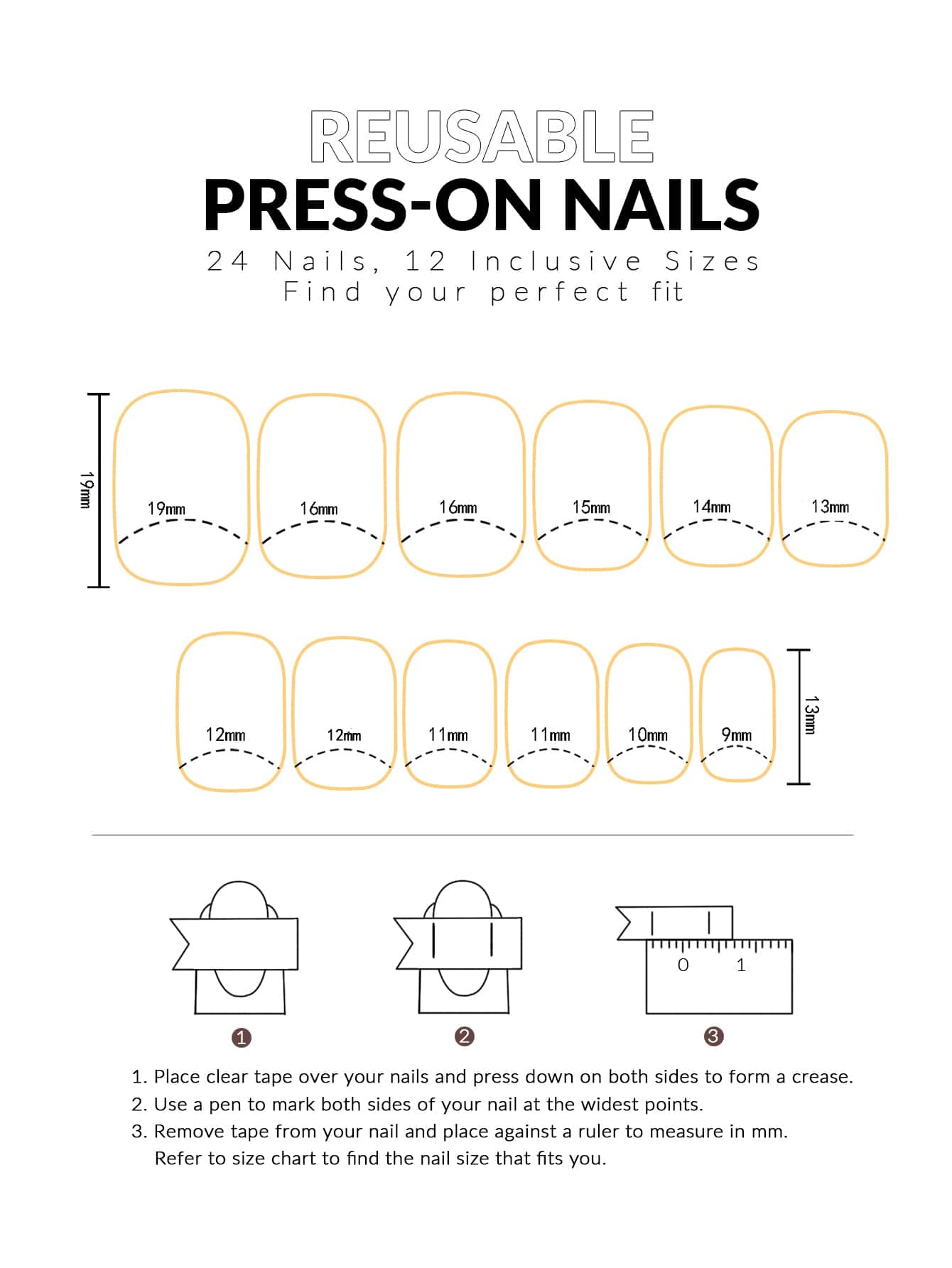 REUSABLE
PRESS-ON NAILS
24 Nails, 12 Inclusive Sizes
Find your perfect fit

19mm

19mm 16mm 16mm 15mm 14mm 13mm

12mm 12mm 11mm 11mm 10mm 9mm

13mm

0 1

1 2 3

1. Place clear tape over your nails and press down on both sides to form a crease.
2. Use a pen to mark both sides of your nail at the widest points.
3. Remove tape from your nail and place against a ruler to measure in mm. Refer to size chart to find the nail size that fits you.