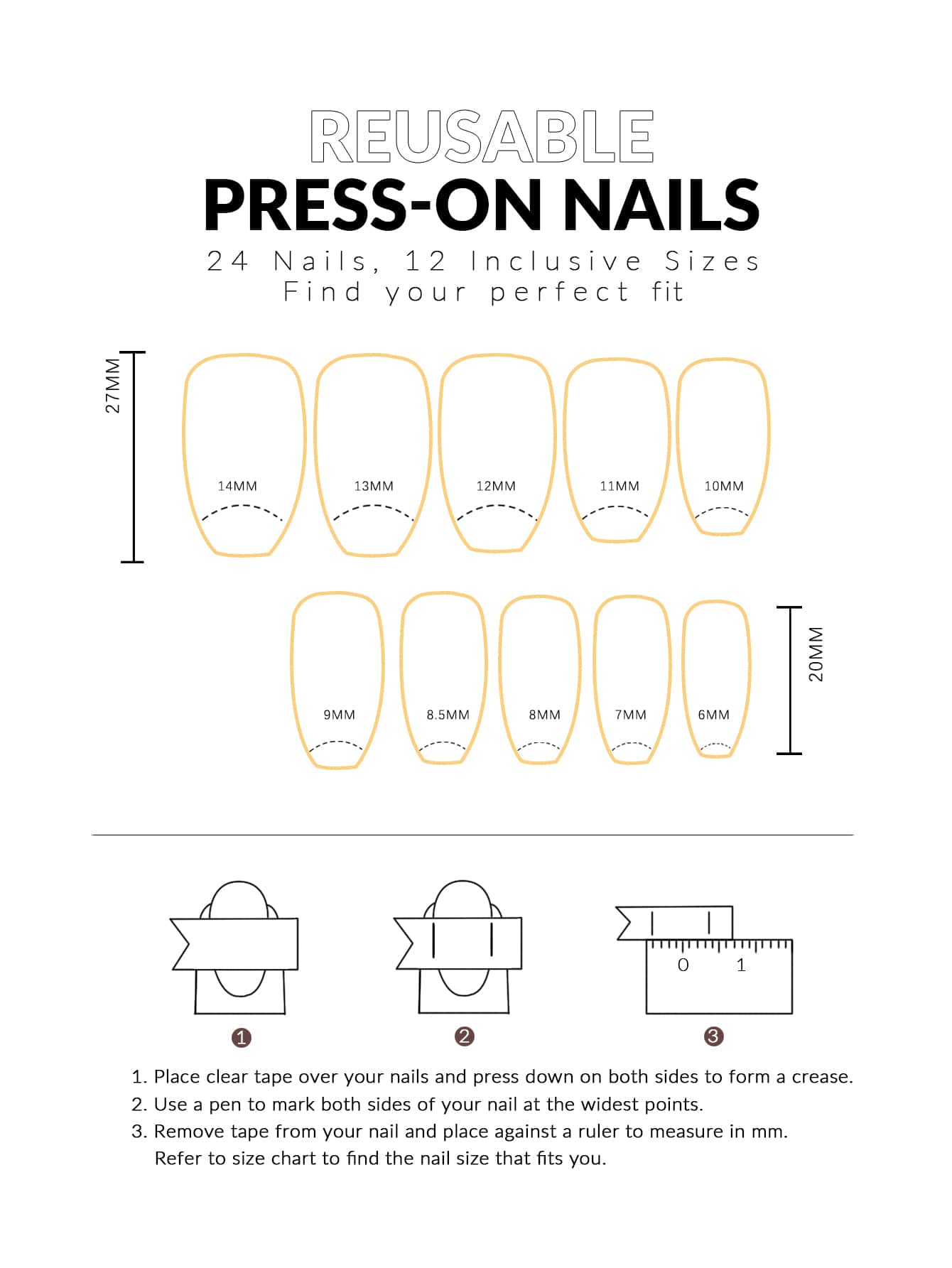 REUSABLE
PRESS-ON NAILS
24 Nails, 12 Inclusive Sizes
Find your perfect fit

27MM

14MM 13MM 12MM 11MM 10MM

9MM 8.5MM 8MM 7MM 6MM

20MM

0 1

1 2 3

1. Place clear tape over your nails and press down on both sides to form a crease.
2. Use a pen to mark both sides of your nail at the widest points.
3. Remove tape from your nail and place against a ruler to measure in mm. Refer to size chart to find the nail size that fits you.