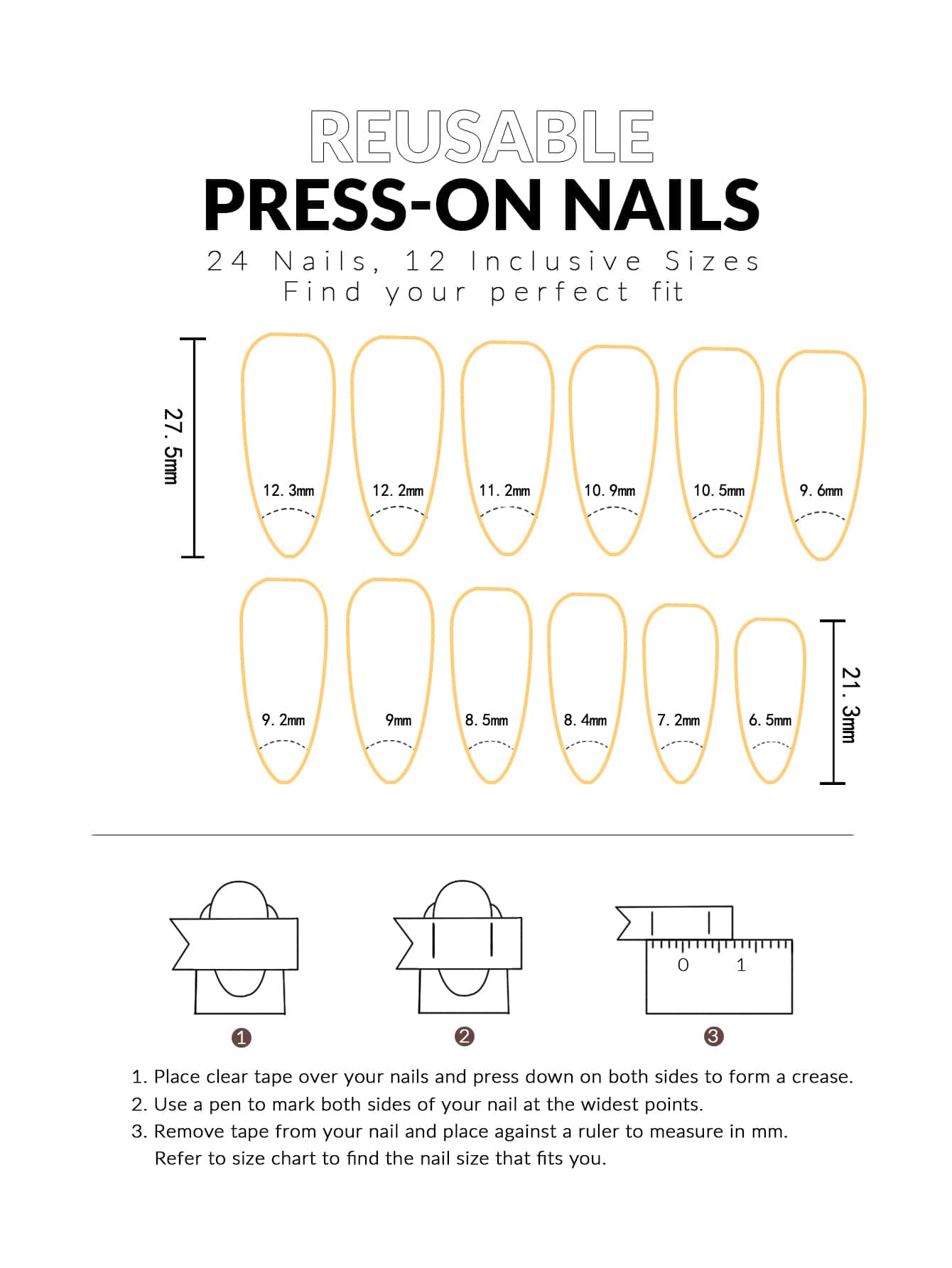 REUSABLE
PRESS-ON NAILS
24 Nails, 12 Inclusive Sizes
Find your perfect fit

27. 5mm

12. 3mm 12. 2mm 11. 2mm 10. 9mm 10. 5mm 9. 6mm

9. 2mm 9mm 8. 5mm 8. 4mm 7. 2mm 6. 5mm

21. 3mm

0 1

1 2 3

1. Place clear tape over your nails and press down on both sides to form a crease.
2. Use a pen to mark both sides of your nail at the widest points.
3. Remove tape from your nail and place against a ruler to measure in mm. Refer to size chart to find the nail size that fits you.