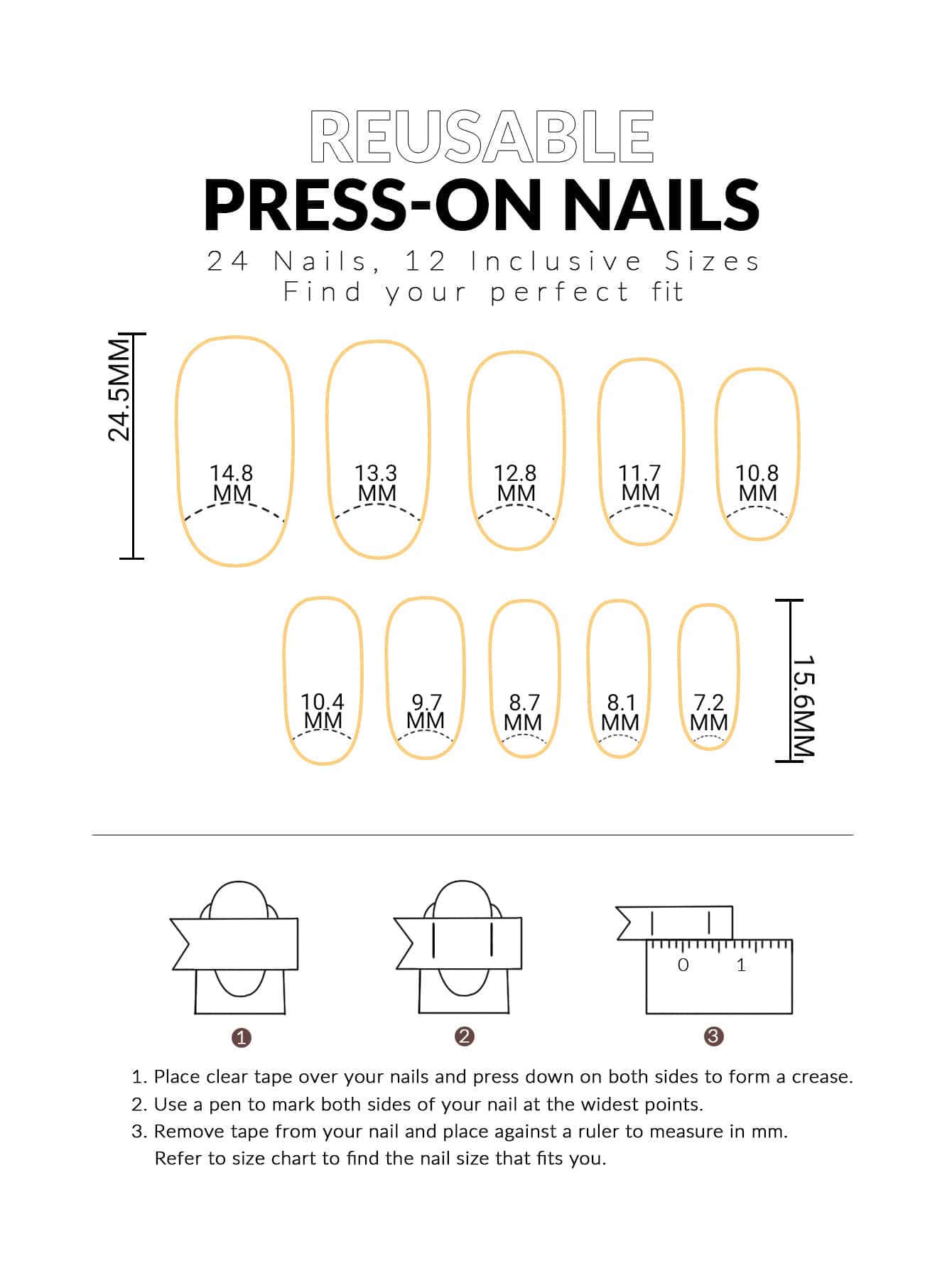 REUSABLE
PRESS-ON NAILS
24 Nails, 12 Inclusive Sizes
Find your perfect fit

24.5MM

14.8 MM

13.3 MM

12.8 MM

11.7 MM

10.8 MM

10.4 MM

9.7 MM

8.7 MM

8.1 MM

7.2 MM

15.6MM

0 1

1

2

3

1. Place clear tape over your nails and press down on both sides to form a crease.
2. Use a pen to mark both sides of your nail at the widest points.
3. Remove tape from your nail and place against a ruler to measure in mm. Refer to size chart to find the nail size that fits you.