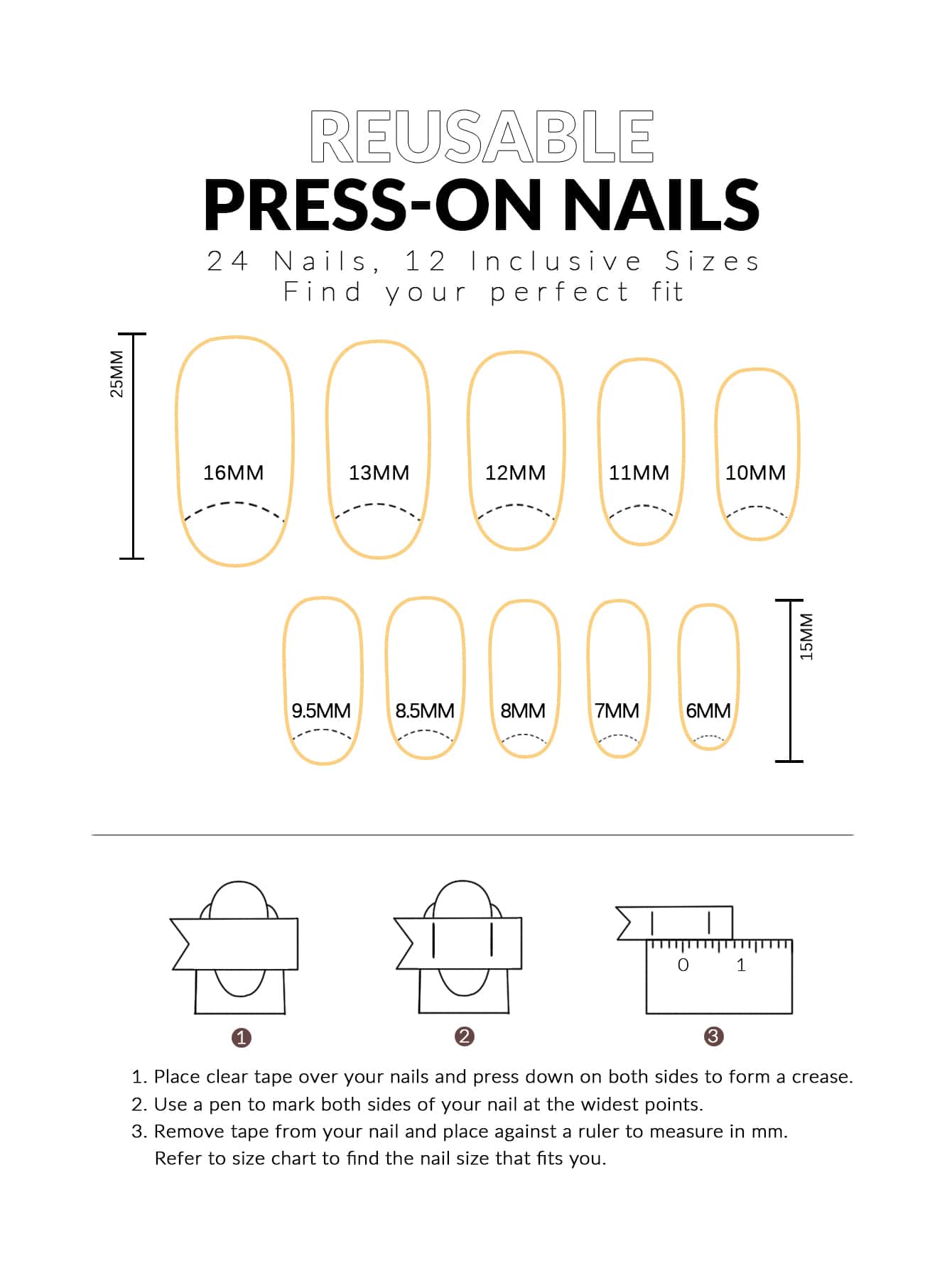 REUSABLE
PRESS-ON NAILS
24 Nails, 12 Inclusive Sizes
Find your perfect fit

25MM

16MM 13MM 12MM 11MM 10MM

9.5MM 8.5MM 8MM 7MM 6MM

15MM

0 1

1 2 3

1. Place clear tape over your nails and press down on both sides to form a crease.
2. Use a pen to mark both sides of your nail at the widest points.
3. Remove tape from your nail and place against a ruler to measure in mm. Refer to size chart to find the nail size that fits you.