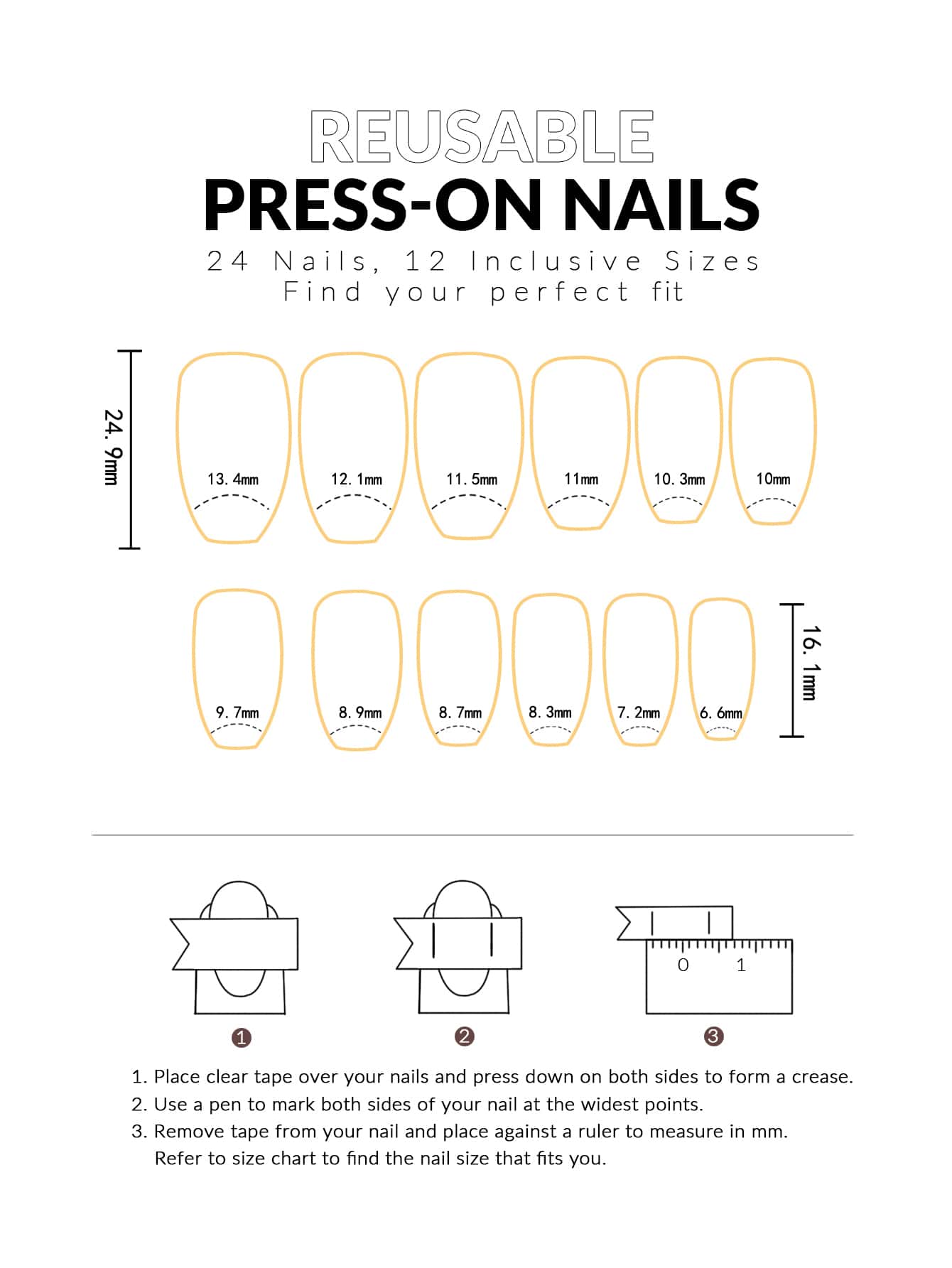 REUSABLE
PRESS-ON NAILS
24 Nails, 12 Inclusive Sizes
Find your perfect fit

24. 9mm

13. 4mm 12. 1mm 11. 5mm 11mm 10. 3mm 10mm

9. 7mm 8. 9mm 8. 7mm 8. 3mm 7. 2mm 6. 6mm

16. 1mm

0 1

1 2 3

1. Place clear tape over your nails and press down on both sides to form a crease.
2. Use a pen to mark both sides of your nail at the widest points.
3. Remove tape from your nail and place against a ruler to measure in mm. Refer to size chart to find the nail size that fits you.