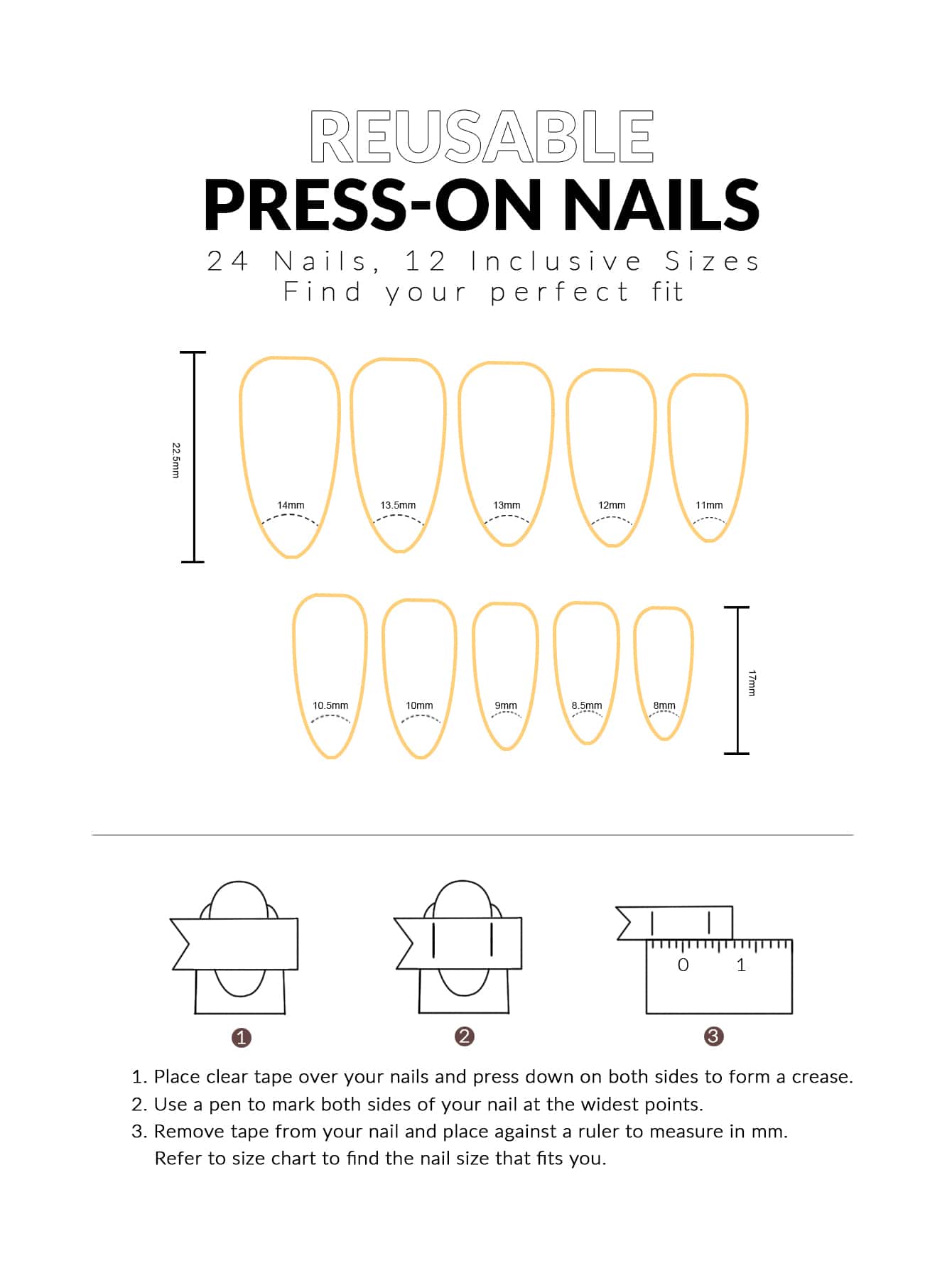 REUSABLE
PRESS-ON NAILS
24 Nails, 12 Inclusive Sizes
Find your perfect fit

22.5mm

14mm 13.5mm 13mm 12mm 11mm

10.5mm 10mm 9mm 8.5mm 8mm

17mm

0 1

1 2 3

1. Place clear tape over your nails and press down on both sides to form a crease.
2. Use a pen to mark both sides of your nail at the widest points.
3. Remove tape from your nail and place against a ruler to measure in mm. Refer to size chart to find the nail size that fits you.