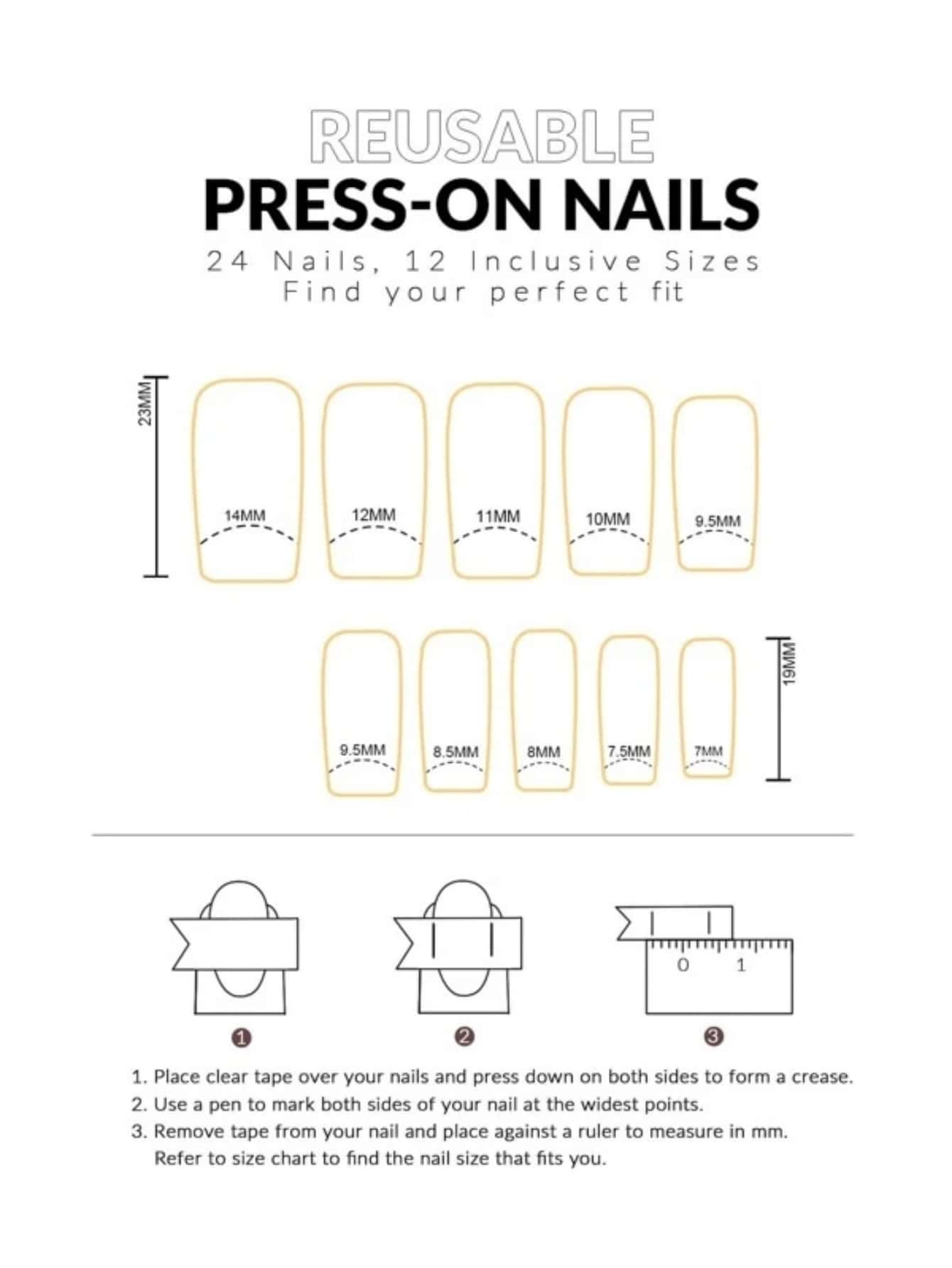 REUSABLE
PRESS-ON NAILS
24 Nails, 12 Inclusive Sizes
Find your perfect fit

23MM

14MM 12MM 11MM 10MM 9.5MM

9.5MM 8.5MM 8MM 7.5MM 7MM

19MM

0 1

1 2 3

1. Place clear tape over your nails and press down on both sides to form a crease.
2. Use a pen to mark both sides of your nail at the widest points.
3. Remove tape from your nail and place against a ruler to measure in mm. Refer to size chart to find the nail size that fits you.