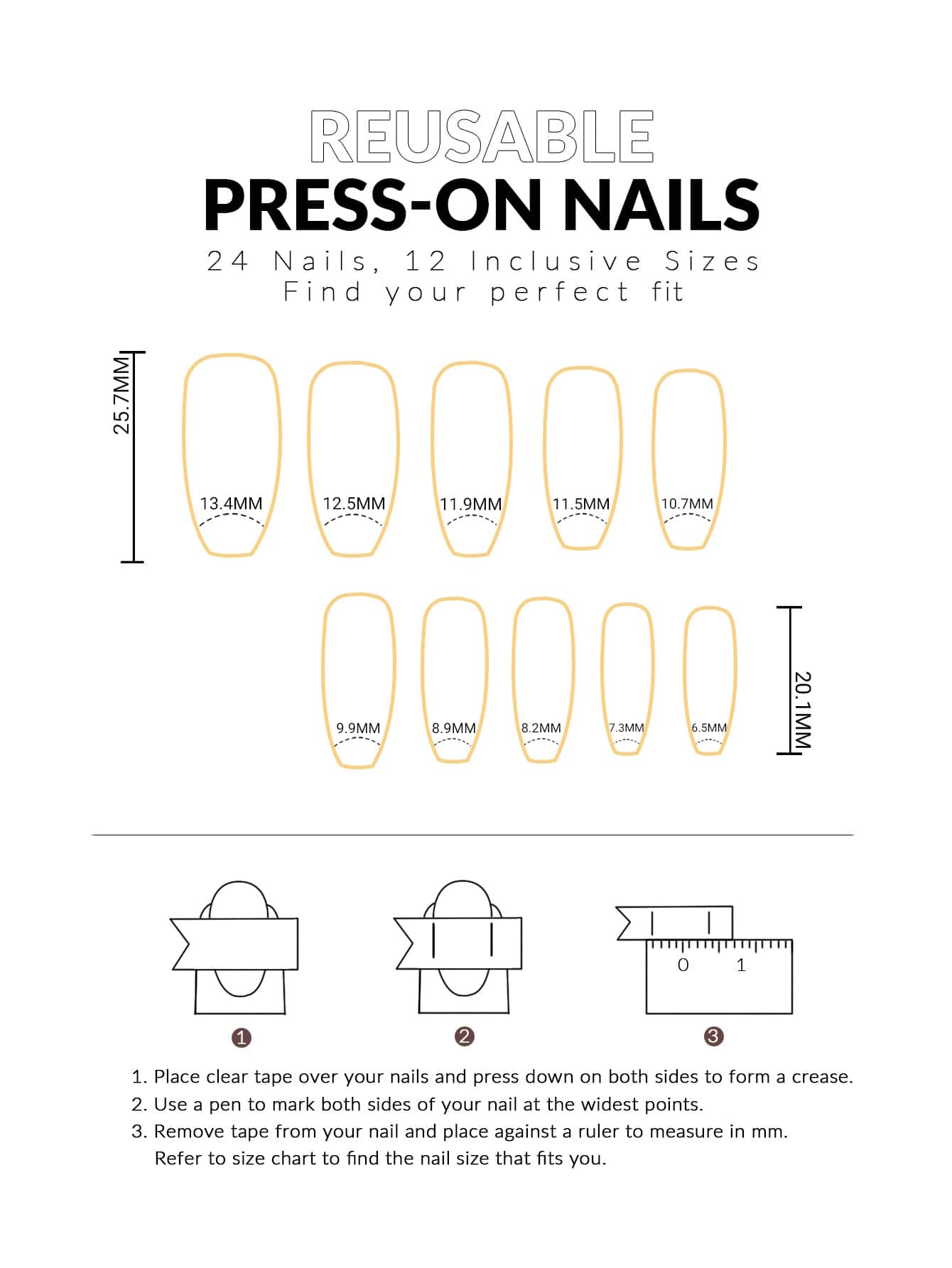 REUSABLE
PRESS-ON NAILS
24 Nails, 12 Inclusive Sizes
Find your perfect fit

25.7MM

13.4MM 12.5MM 11.9MM 11.5MM 10.7MM

9.9MM 8.9MM 8.2MM 7.3MM 6.5MM

20.1MM

0 1

1 2 3

1. Place clear tape over your nails and press down on both sides to form a crease.
2. Use a pen to mark both sides of your nail at the widest points.
3. Remove tape from your nail and place against a ruler to measure in mm. Refer to size chart to find the nail size that fits you.