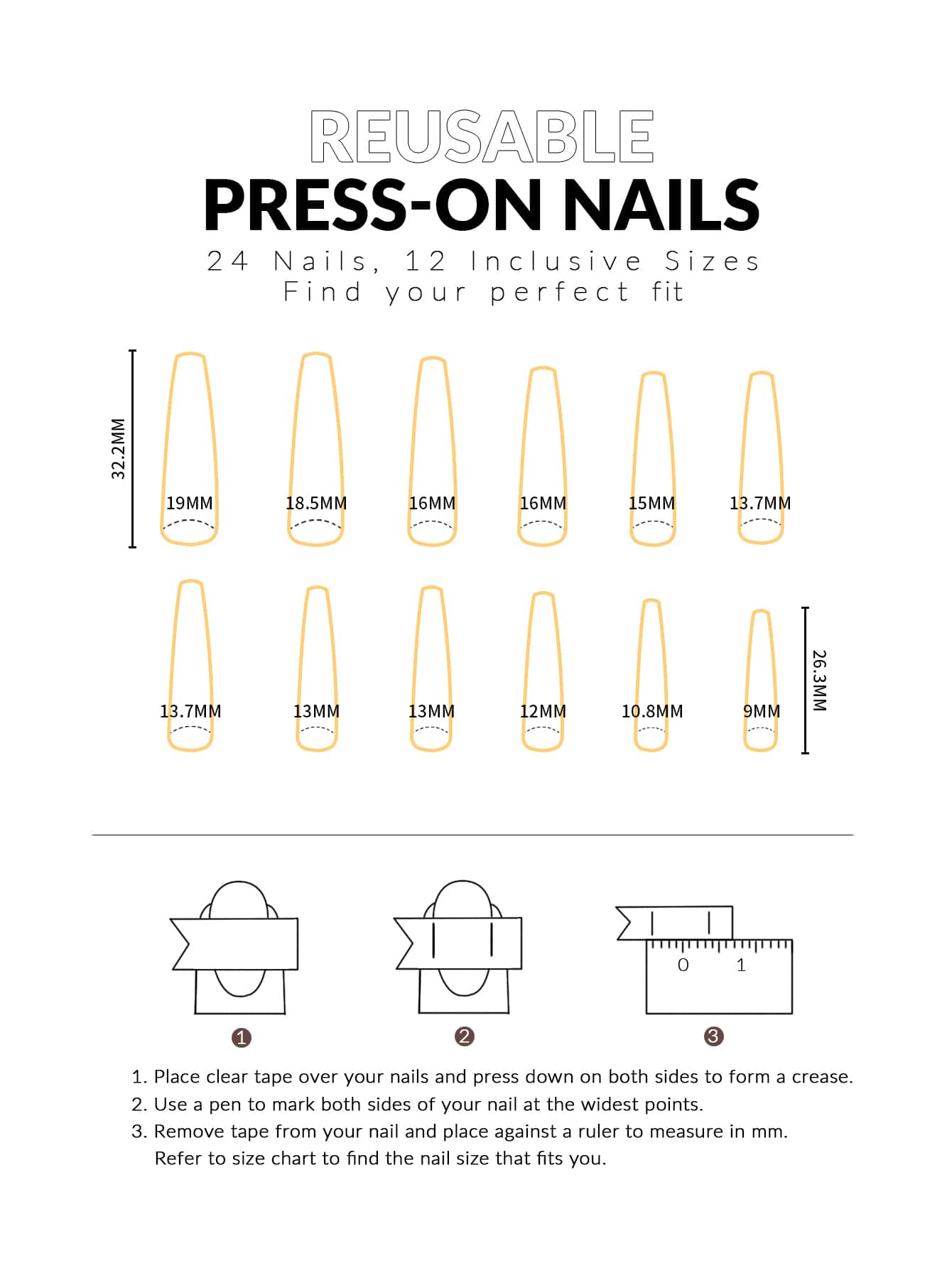 REUSABLE
PRESS-ON NAILS
24 Nails, 12 Inclusive Sizes
Find your perfect fit

32.2MM
19MM 18.5MM 16MM 16MM 15MM 13.7MM

13.7MM 13MM 13MM 12MM 10.8MM 9MM
26.3MM

0 1

1 2 3

1. Place clear tape over your nails and press down on both sides to form a crease.
2. Use a pen to mark both sides of your nail at the widest points.
3. Remove tape from your nail and place against a ruler to measure in mm. Refer to size chart to find the nail size that fits you.