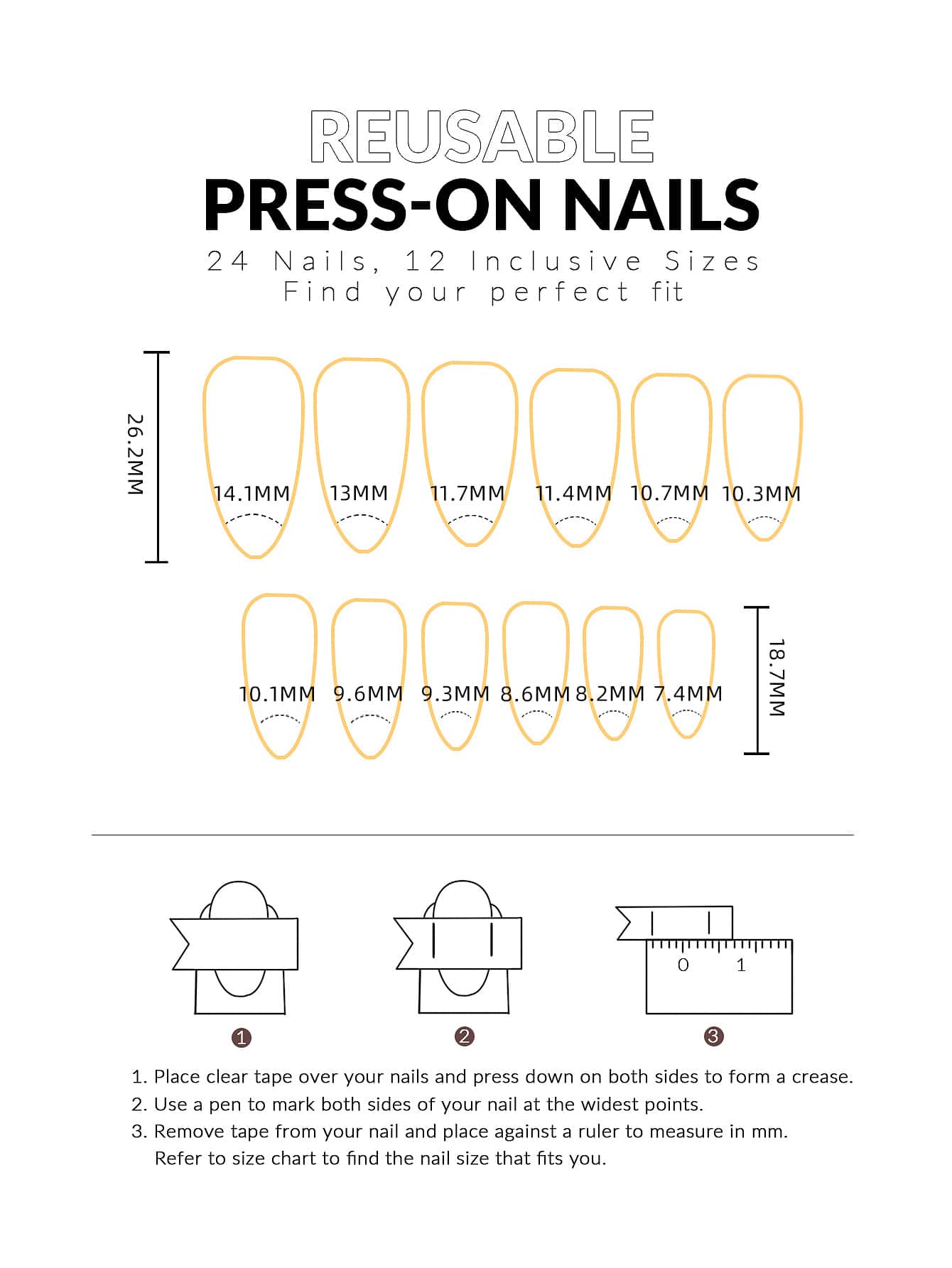 REUSABLE
PRESS-ON NAILS
24 Nails, 12 Inclusive Sizes
Find your perfect fit

26.2MM

14.1MM 13MM 11.7MM 11.4MM 10.7MM 10.3MM

10.1MM 9.6MM 9.3MM 8.6MM 8.2MM 7.4MM

18.7MM

0 1

1 2 3

1. Place clear tape over your nails and press down on both sides to form a crease.
2. Use a pen to mark both sides of your nail at the widest points.
3. Remove tape from your nail and place against a ruler to measure in mm. Refer to size chart to find the nail size that fits you.