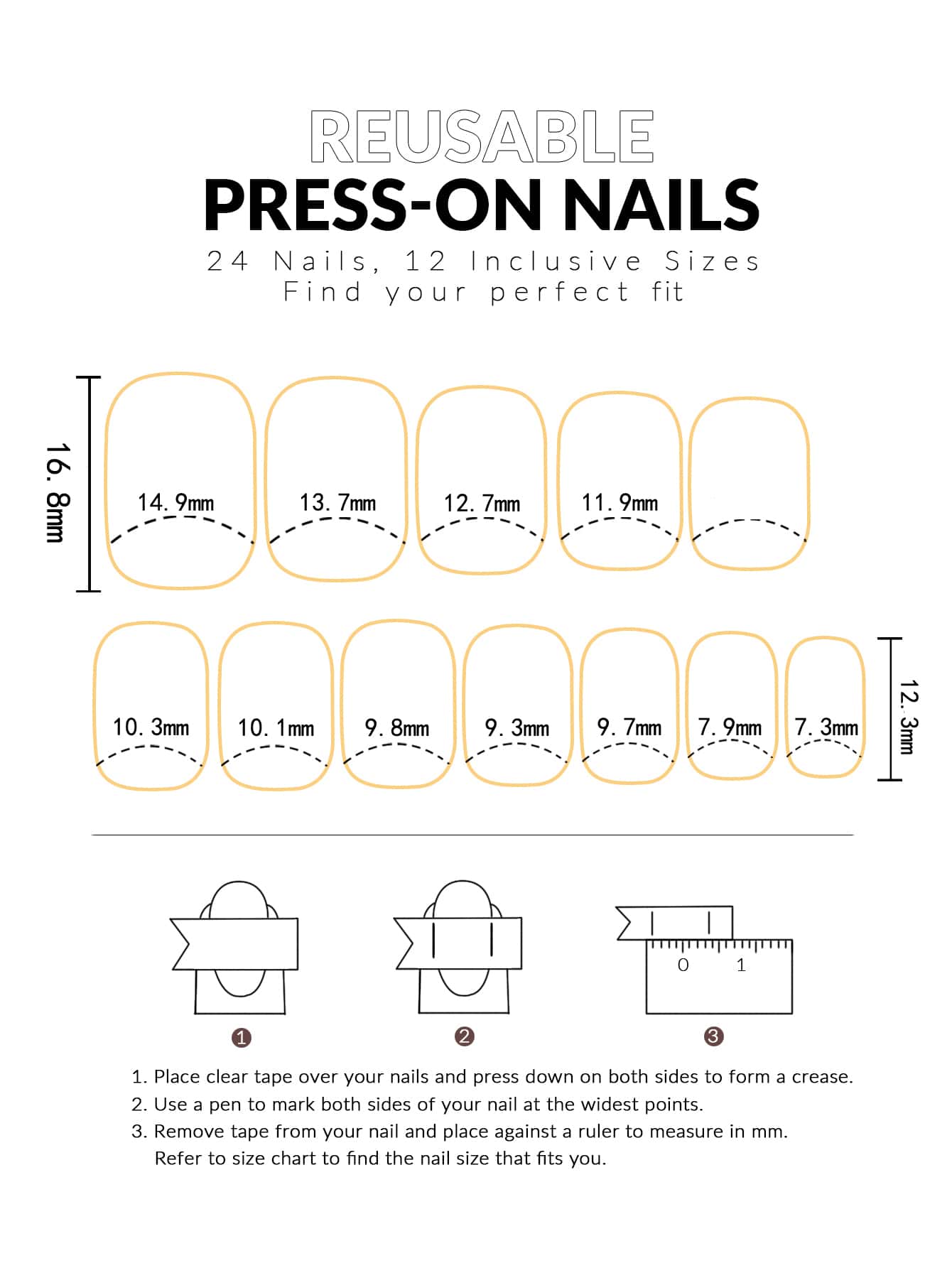 REUSABLE
PRESS-ON NAILS
24 Nails, 12 Inclusive Sizes
Find your perfect fit

16. 8mm

14. 9mm
13. 7mm
12. 7mm
11. 9mm

10. 3mm
10. 1mm
9. 8mm
9. 3mm
9. 7mm
7. 9mm
7. 3mm

12. 3mm

0 1

1
2
3

1. Place clear tape over your nails and press down on both sides to form a crease.
2. Use a pen to mark both sides of your nail at the widest points.
3. Remove tape from your nail and place against a ruler to measure in mm. Refer to size chart to find the nail size that fits you.