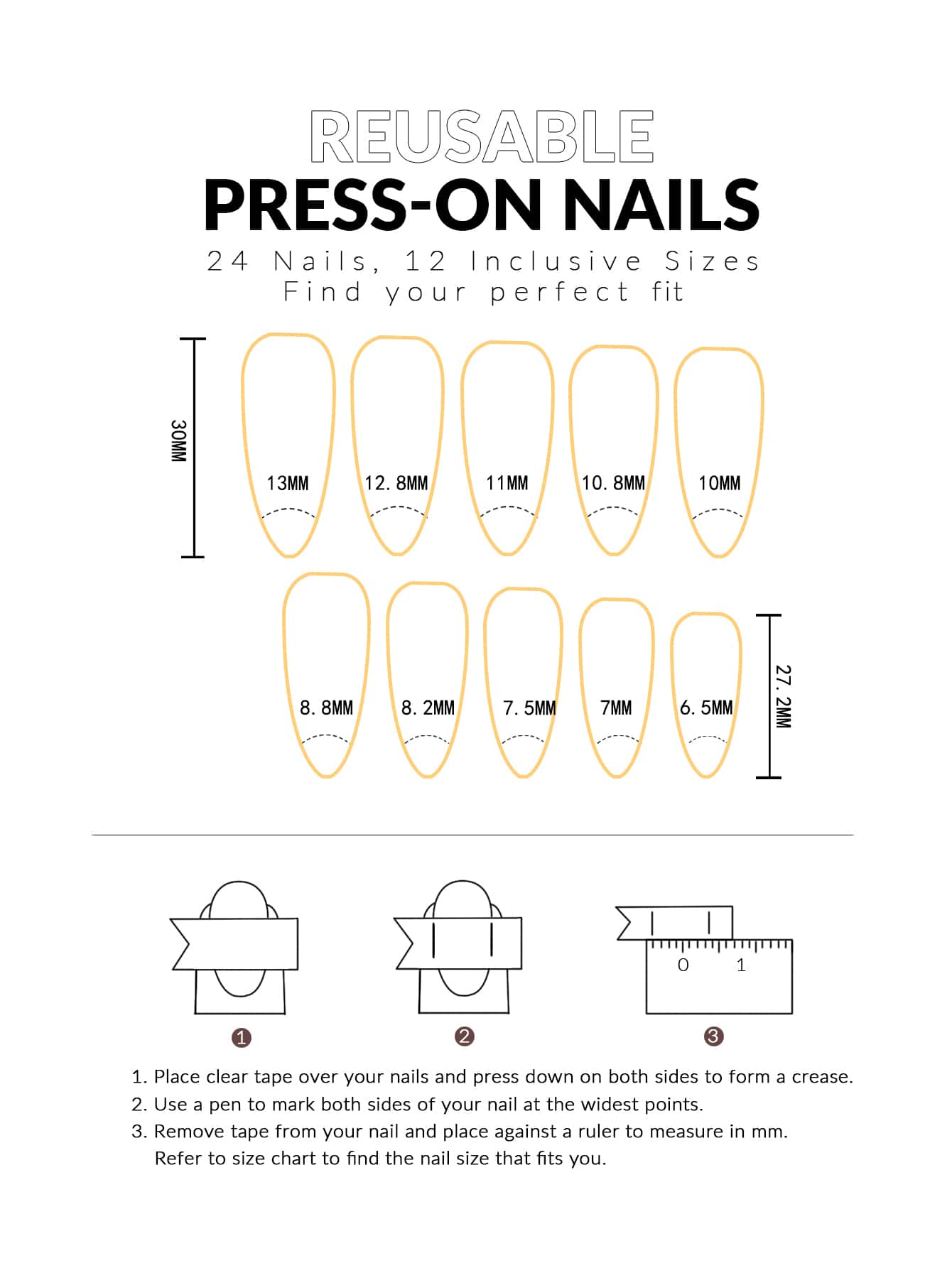 REUSABLE
PRESS-ON NAILS
24 Nails, 12 Inclusive Sizes
Find your perfect fit

30MM

13MM 12. 8MM 11MM 10. 8MM 10MM

8. 8MM 8. 2MM 7. 5MM 7MM 6. 5MM

27. 2MM

0 1

1

2

3

1. Place clear tape over your nails and press down on both sides to form a crease.
2. Use a pen to mark both sides of your nail at the widest points.
3. Remove tape from your nail and place against a ruler to measure in mm. Refer to size chart to find the nail size that fits you.