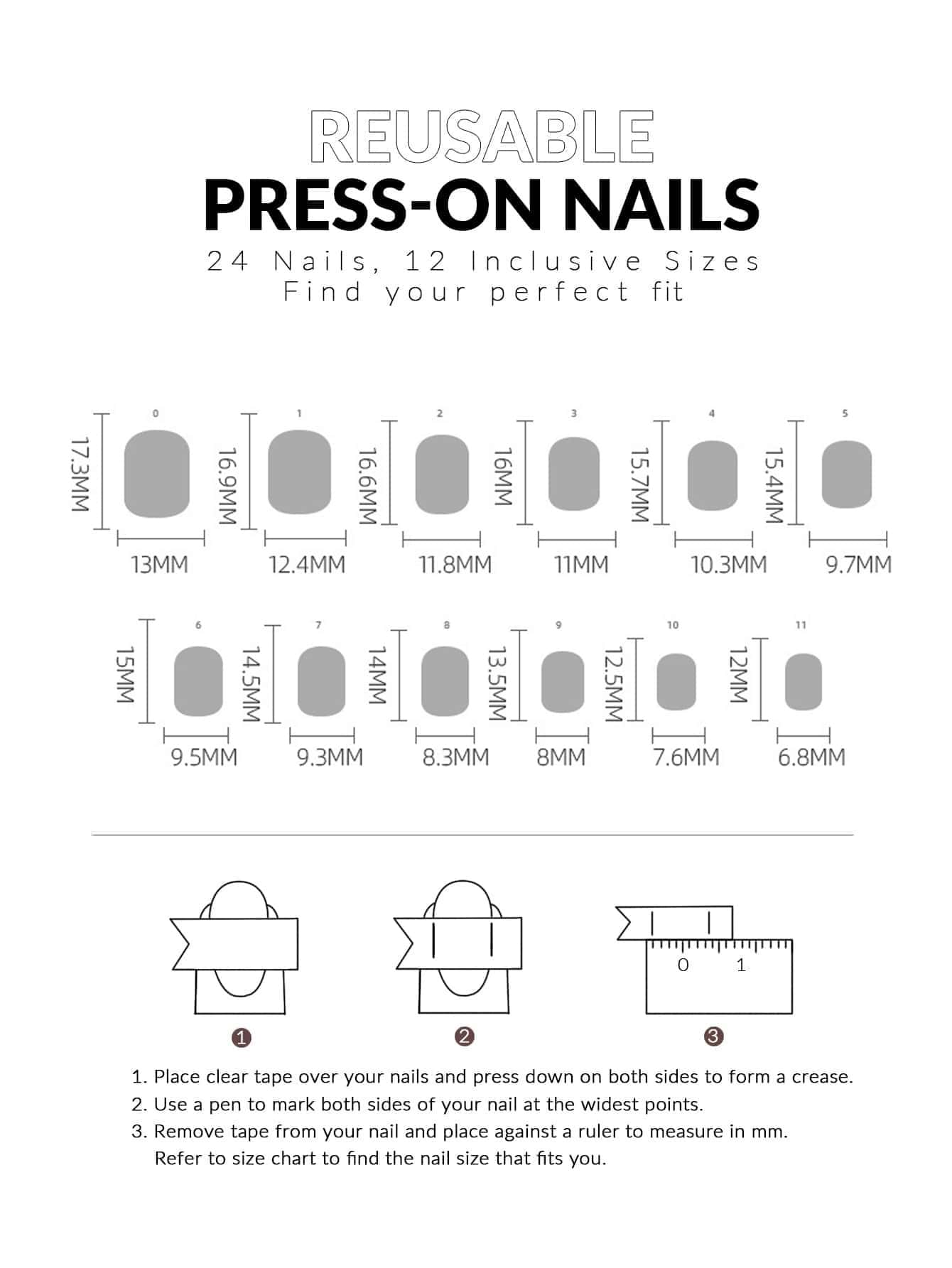 REUSABLE
PRESS-ON NAILS
24 Nails, 12 Inclusive Sizes
Find your perfect fit

0
17.3MM
13MM

1
16.9MM
12.4MM

2
16.6MM
11.8MM

3
16MM
11MM

4
15.7MM
10.3MM

5
15.4MM
9.7MM

6
15MM
9.5MM

7
14.5MM
9.3MM

8
14MM
8.3MM

9
13.5MM
8MM

10
12.5MM
7.6MM

11
12MM
6.8MM

0 1

1

2

3

1. Place clear tape over your nails and press down on both sides to form a crease.
2. Use a pen to mark both sides of your nail at the widest points.
3. Remove tape from your nail and place against a ruler to measure in mm. Refer to size chart to find the nail size that fits you.