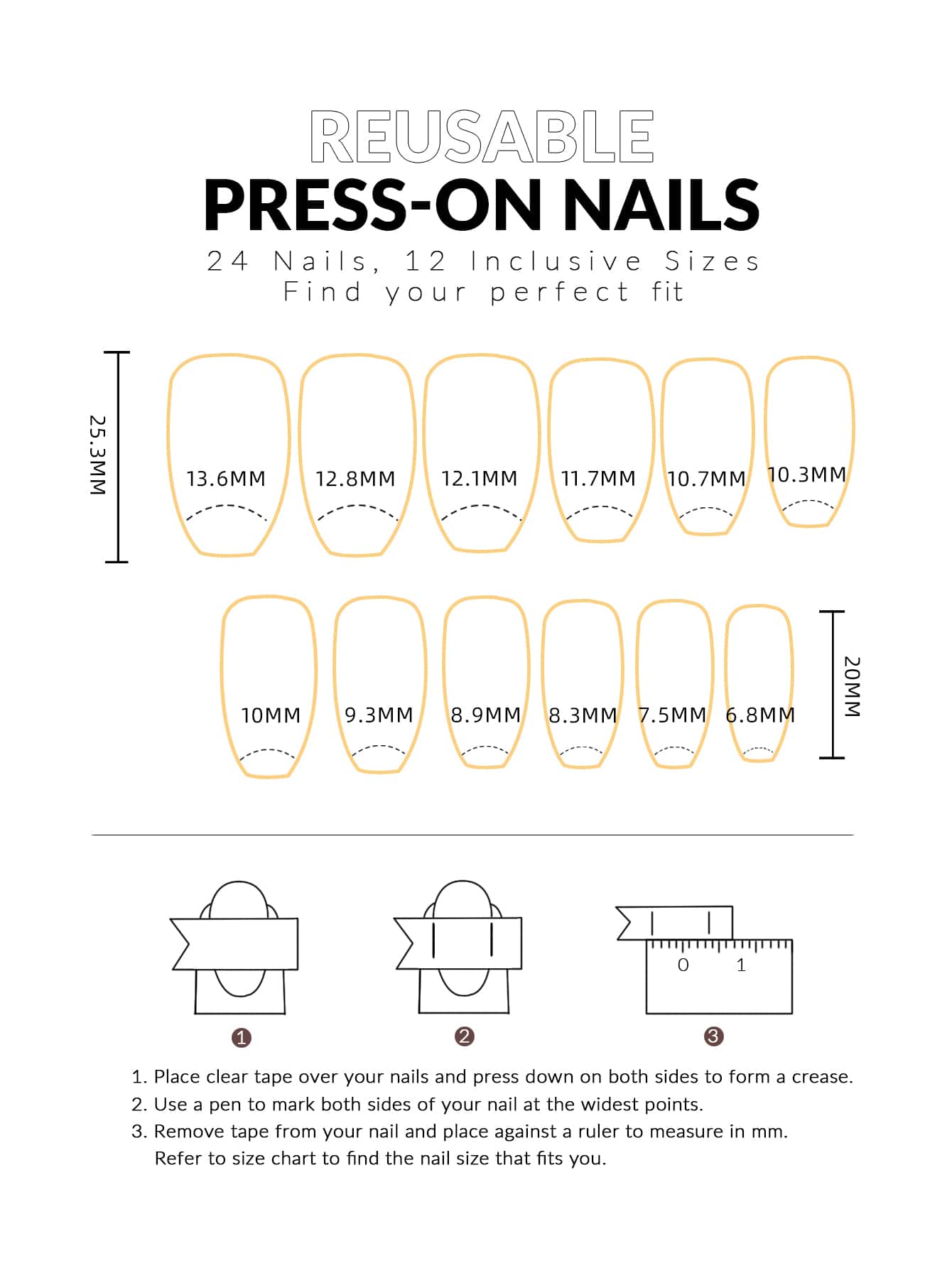 REUSABLE
PRESS-ON NAILS
24 Nails, 12 Inclusive Sizes
Find your perfect fit

25.3MM

13.6MM 12.8MM 12.1MM 11.7MM 10.7MM 10.3MM

10MM 9.3MM 8.9MM 8.3MM 7.5MM 6.8MM

20MM

0 1

1 2 3

1. Place clear tape over your nails and press down on both sides to form a crease.
2. Use a pen to mark both sides of your nail at the widest points.
3. Remove tape from your nail and place against a ruler to measure in mm. Refer to size chart to find the nail size that fits you.