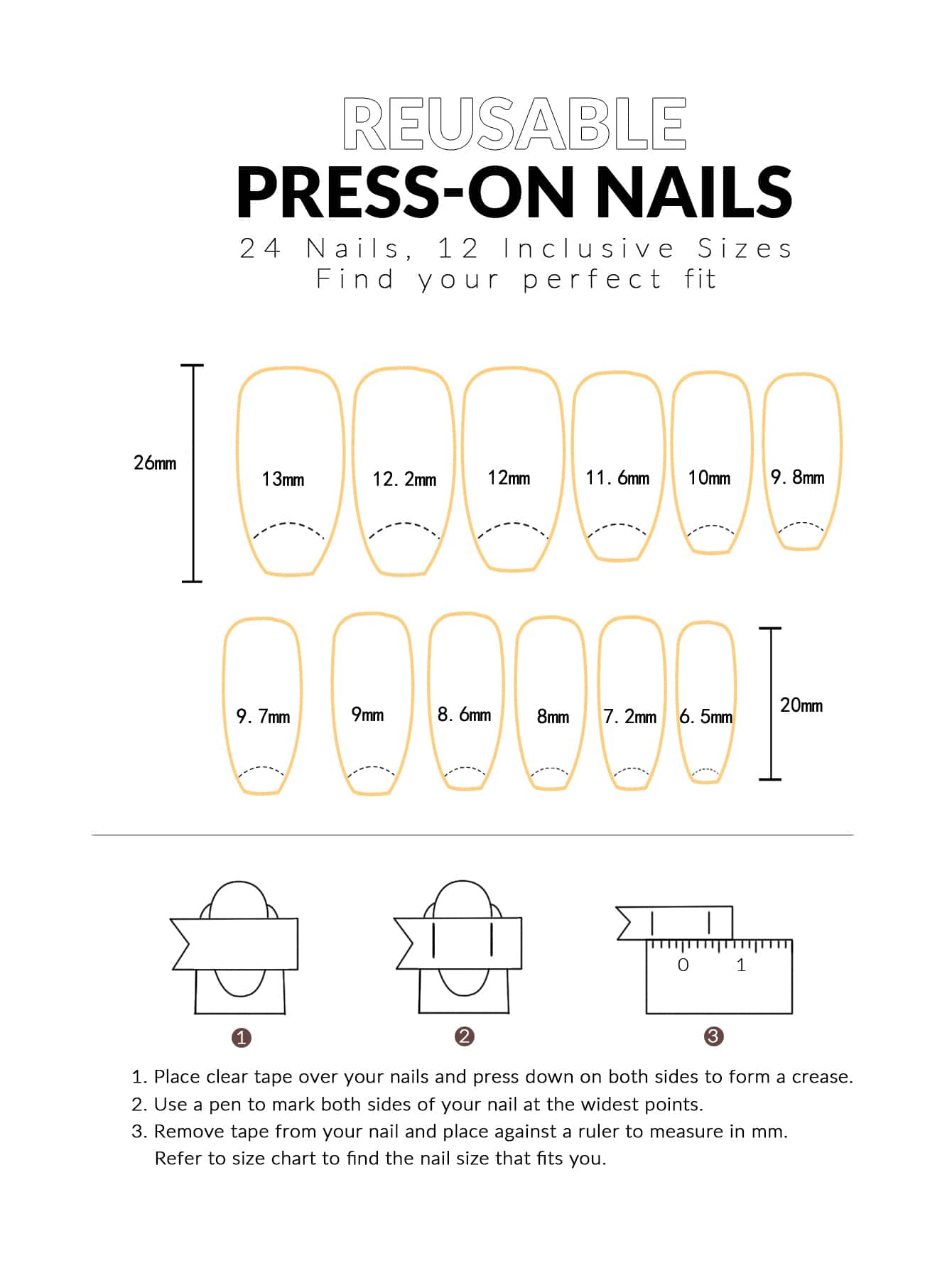 REUSABLE
PRESS-ON NAILS
24 Nails, 12 Inclusive Sizes
Find your perfect fit

26mm
13mm 12. 2mm 12mm 11. 6mm 10mm 9. 8mm

9. 7mm 9mm 8. 6mm 8mm 7. 2mm 6. 5mm
20mm

0 1

1 2 3

1. Place clear tape over your nails and press down on both sides to form a crease.
2. Use a pen to mark both sides of your nail at the widest points.
3. Remove tape from your nail and place against a ruler to measure in mm. Refer to size chart to find the nail size that fits you.