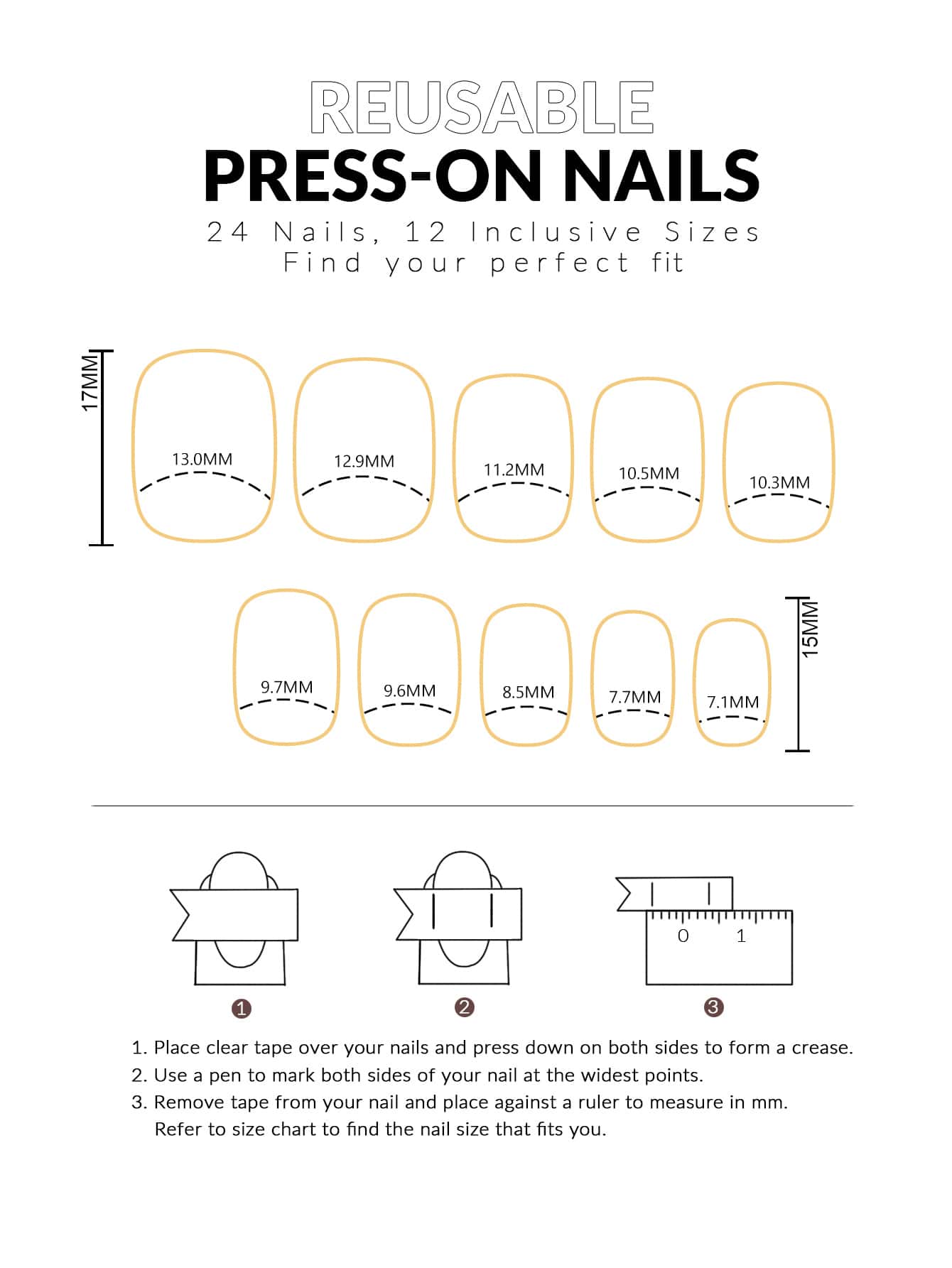 REUSABLE
PRESS-ON NAILS
24 Nails, 12 Inclusive Sizes
Find your perfect fit

17MM

13.0MM 12.9MM 11.2MM 10.5MM 10.3MM

9.7MM 9.6MM 8.5MM 7.7MM 7.1MM

15MM

0 1

1 2 3

1. Place clear tape over your nails and press down on both sides to form a crease.
2. Use a pen to mark both sides of your nail at the widest points.
3. Remove tape from your nail and place against a ruler to measure in mm. Refer to size chart to find the nail size that fits you.