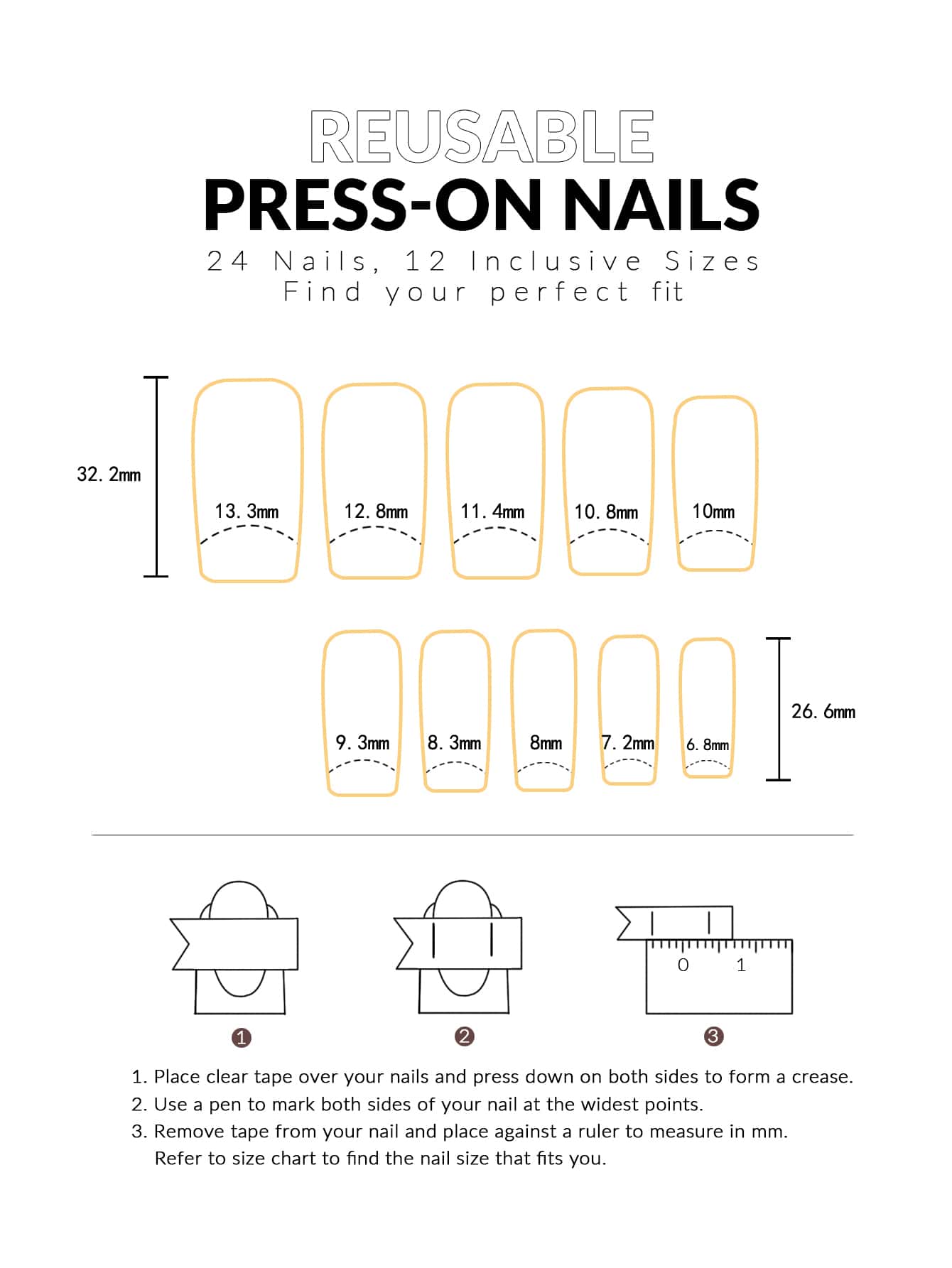 REUSABLE
PRESS-ON NAILS
24 Nails, 12 Inclusive Sizes
Find your perfect fit

32. 2mm
13. 3mm
12. 8mm
11. 4mm
10. 8mm
10mm

9. 3mm
8. 3mm
8mm
7. 2mm
6. 8mm
26. 6mm

0
1

1
2
3

1. Place clear tape over your nails and press down on both sides to form a crease.
2. Use a pen to mark both sides of your nail at the widest points.
3. Remove tape from your nail and place against a ruler to measure in mm. Refer to size chart to find the nail size that fits you.