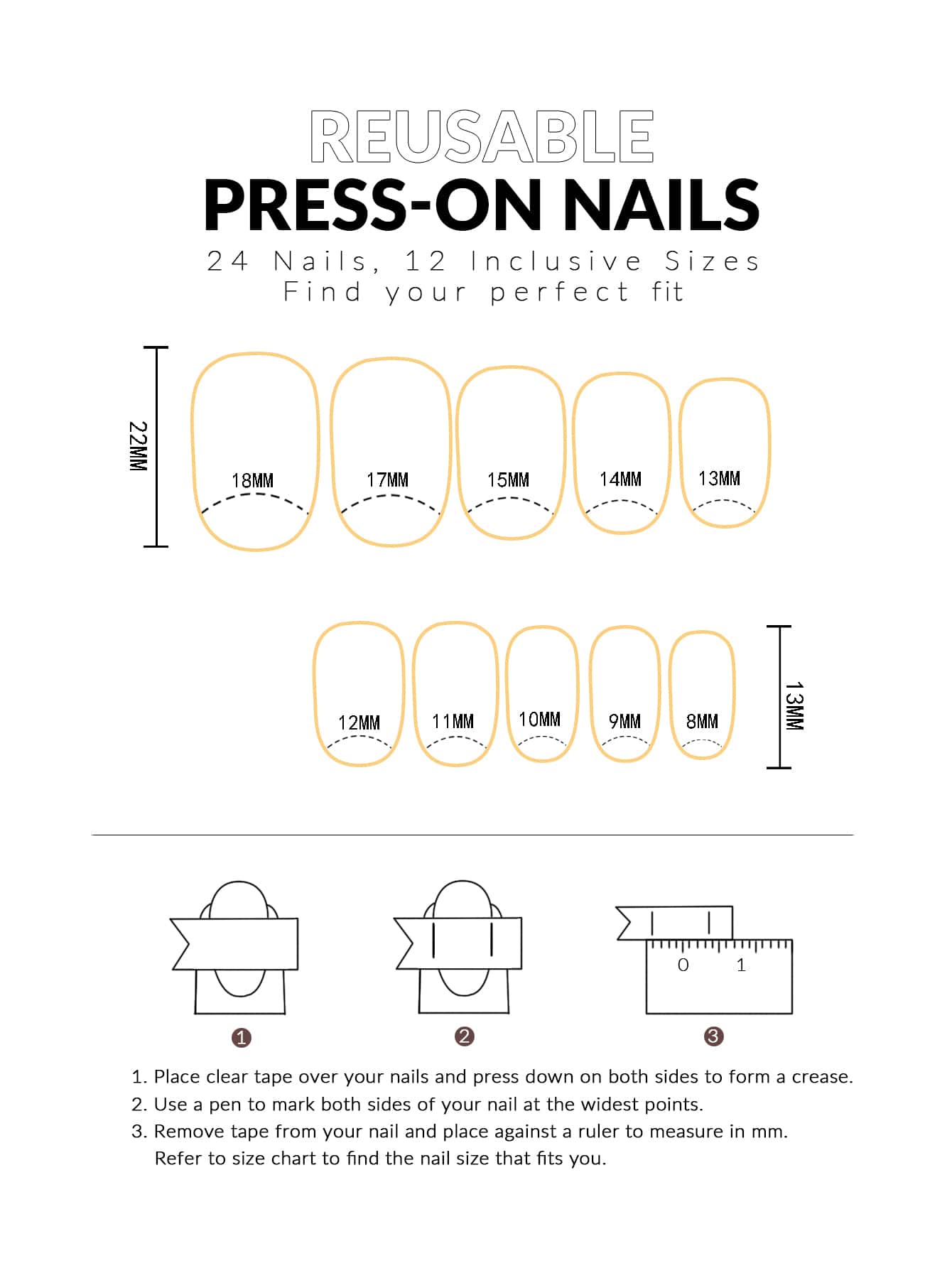 REUSABLE
PRESS-ON NAILS
24 Nails, 12 Inclusive Sizes
Find your perfect fit

22MM

18MM 17MM 15MM 14MM 13MM

12MM 11MM 10MM 9MM 8MM

13MM

0 1

1 2 3

1. Place clear tape over your nails and press down on both sides to form a crease.
2. Use a pen to mark both sides of your nail at the widest points.
3. Remove tape from your nail and place against a ruler to measure in mm. Refer to size chart to find the nail size that fits you.