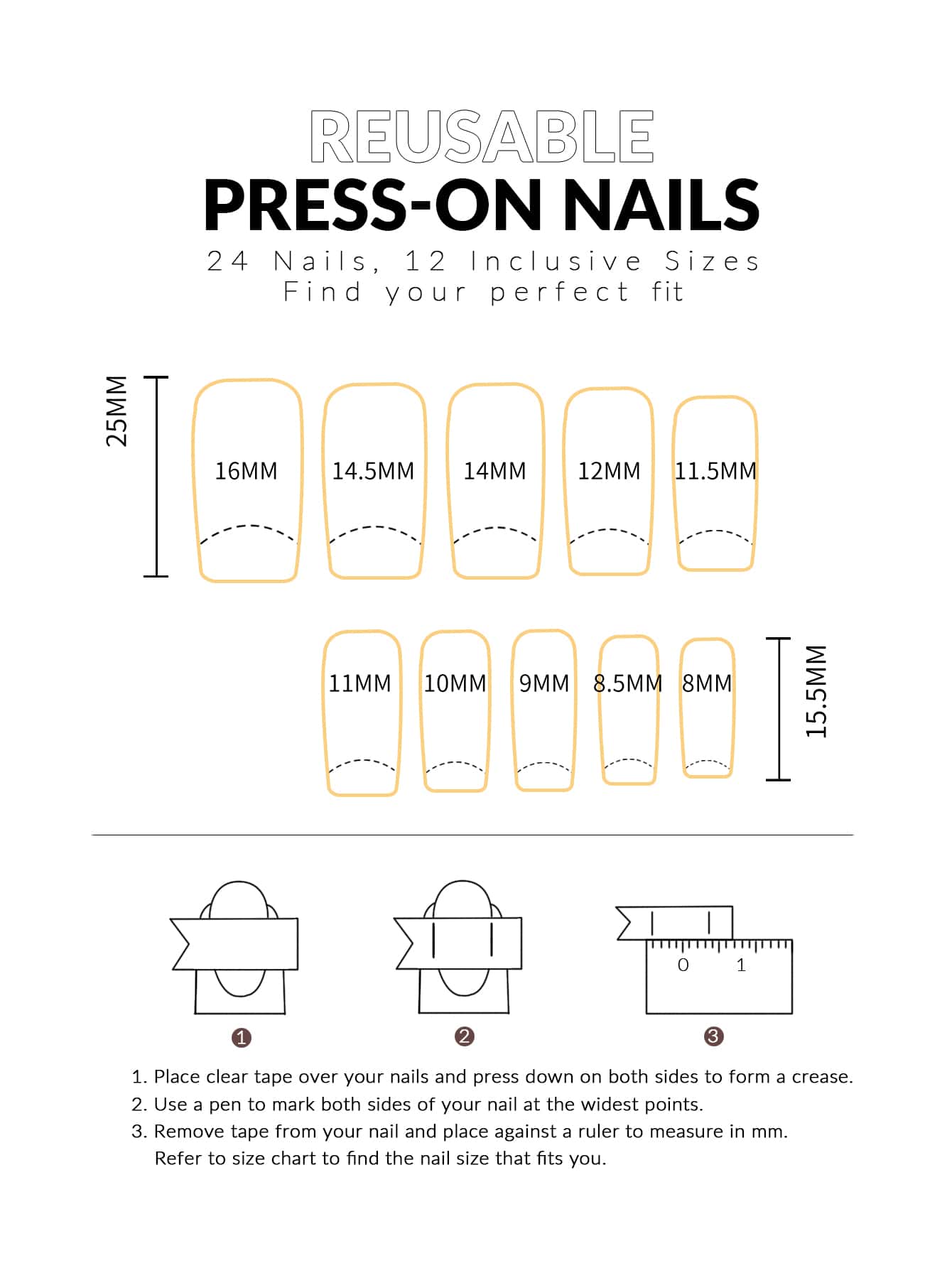 REUSABLE
PRESS-ON NAILS
24 Nails, 12 Inclusive Sizes
Find your perfect fit

25MM
16MM
14.5MM
14MM
12MM
11.5MM

11MM
10MM
9MM
8.5MM
8MM
15.5MM

0 1

1
2
3

1. Place clear tape over your nails and press down on both sides to form a crease.
2. Use a pen to mark both sides of your nail at the widest points.
3. Remove tape from your nail and place against a ruler to measure in mm. Refer to size chart to find the nail size that fits you.