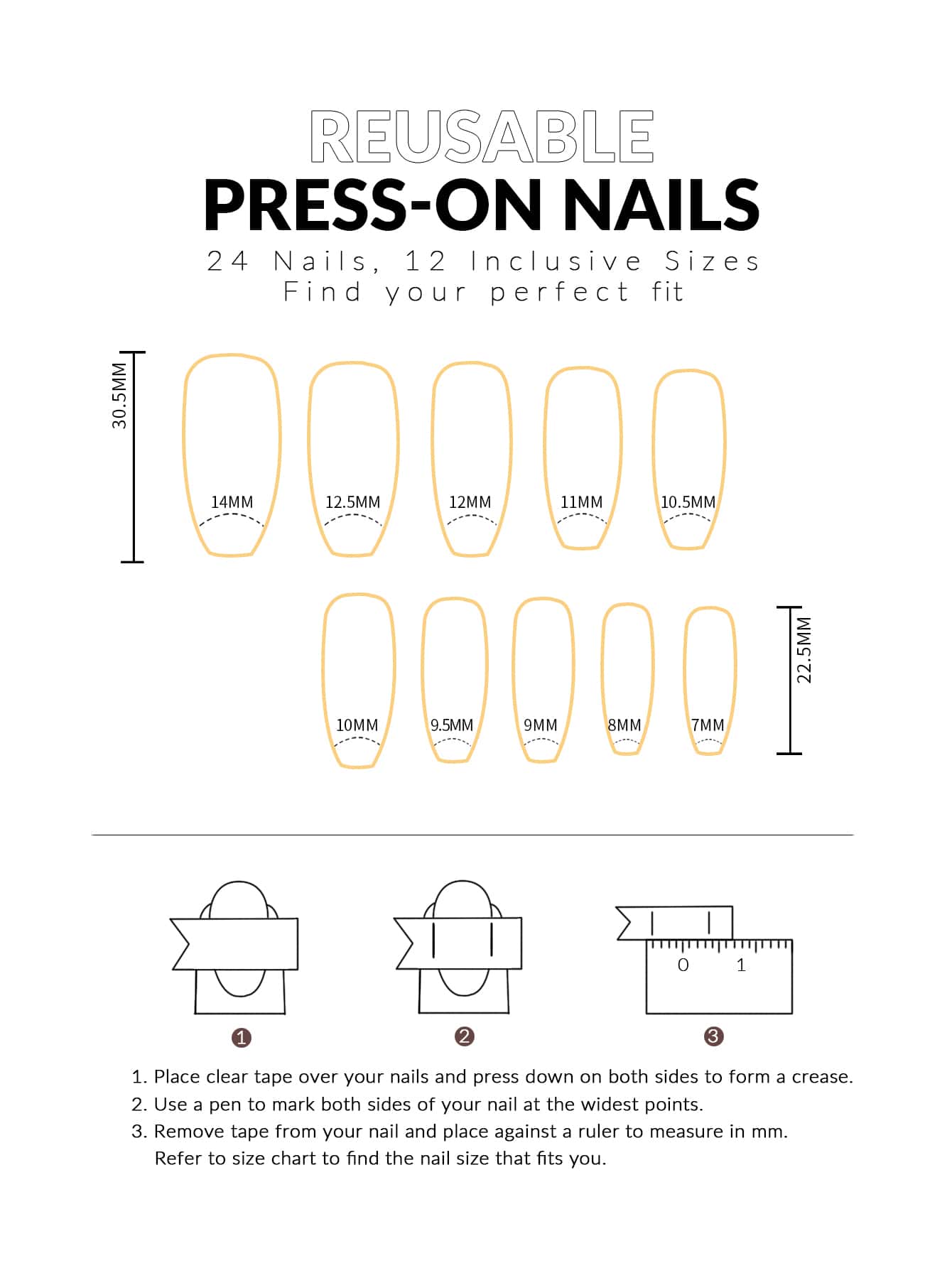 REUSABLE
PRESS-ON NAILS

24 Nails, 12 Inclusive Sizes
Find your perfect fit

30.5MM

14MM 12.5MM 12MM 11MM 10.5MM

10MM 9.5MM 9MM 8MM 7MM

22.5MM

0 1

1 2 3

1. Place clear tape over your nails and press down on both sides to form a crease.
2. Use a pen to mark both sides of your nail at the widest points.
3. Remove tape from your nail and place against a ruler to measure in mm. Refer to size chart to find the nail size that fits you.