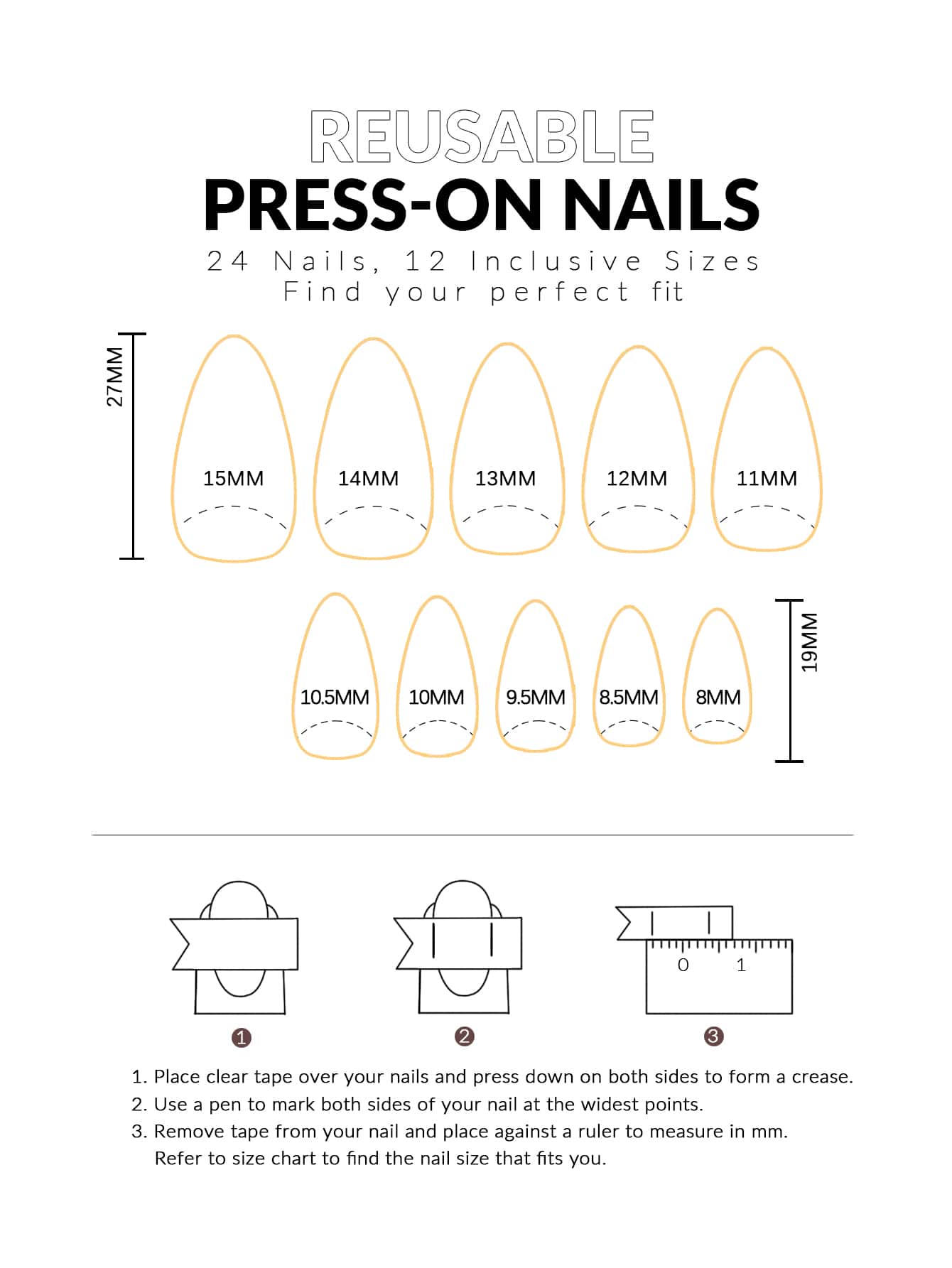 REUSABLE
PRESS-ON NAILS
24 Nails, 12 Inclusive Sizes
Find your perfect fit

27MM

15MM 14MM 13MM 12MM 11MM

10.5MM 10MM 9.5MM 8.5MM 8MM

19MM

0 1

1
2
3

1. Place clear tape over your nails and press down on both sides to form a crease.
2. Use a pen to mark both sides of your nail at the widest points.
3. Remove tape from your nail and place against a ruler to measure in mm. Refer to size chart to find the nail size that fits you.