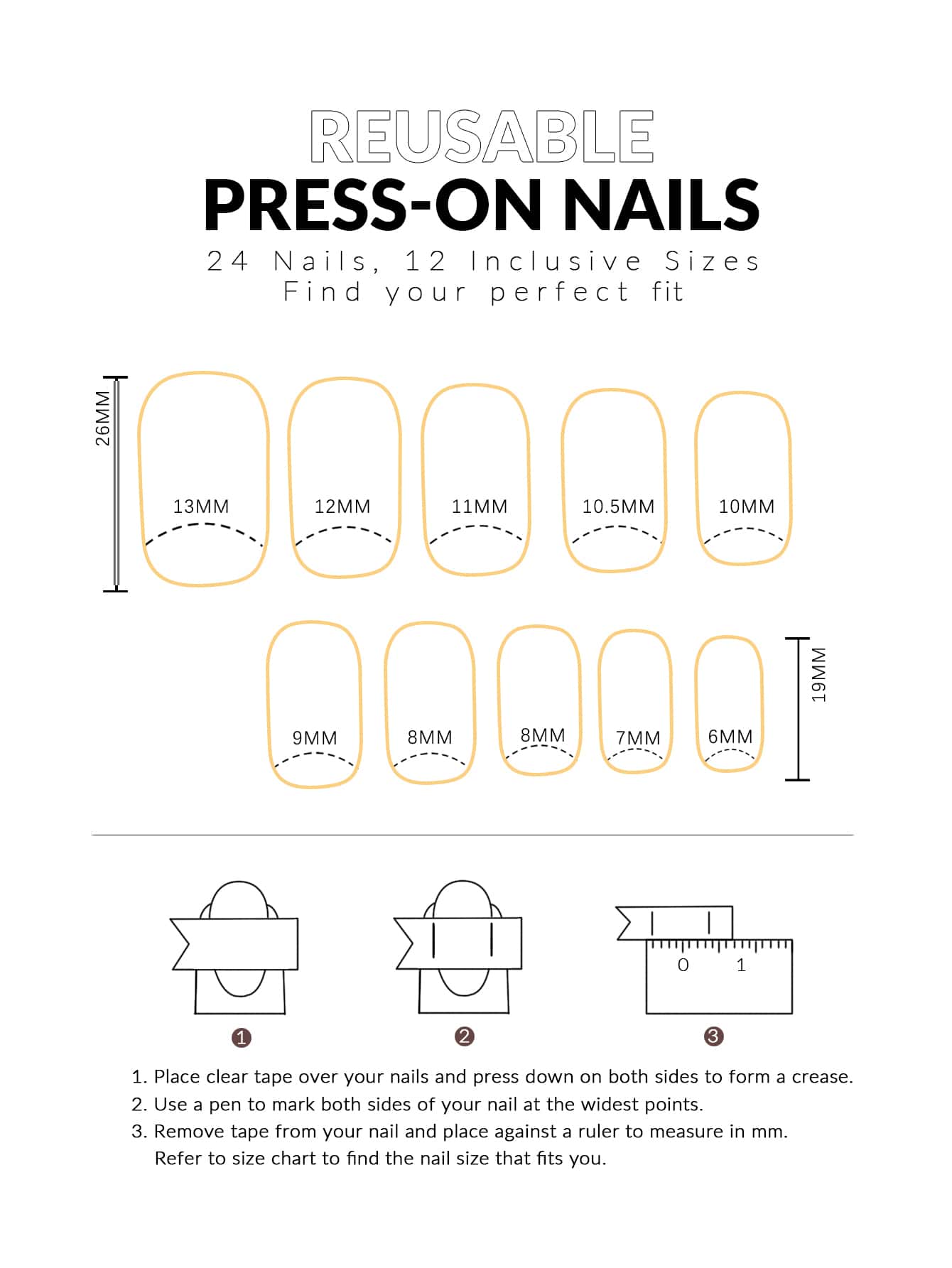 REUSABLE
PRESS-ON NAILS
24 Nails, 12 Inclusive Sizes
Find your perfect fit

26MM

13MM 12MM 11MM 10.5MM 10MM

9MM 8MM 8MM 7MM 6MM

19MM

0 1

1 2 3

1. Place clear tape over your nails and press down on both sides to form a crease.
2. Use a pen to mark both sides of your nail at the widest points.
3. Remove tape from your nail and place against a ruler to measure in mm. Refer to size chart to find the nail size that fits you.