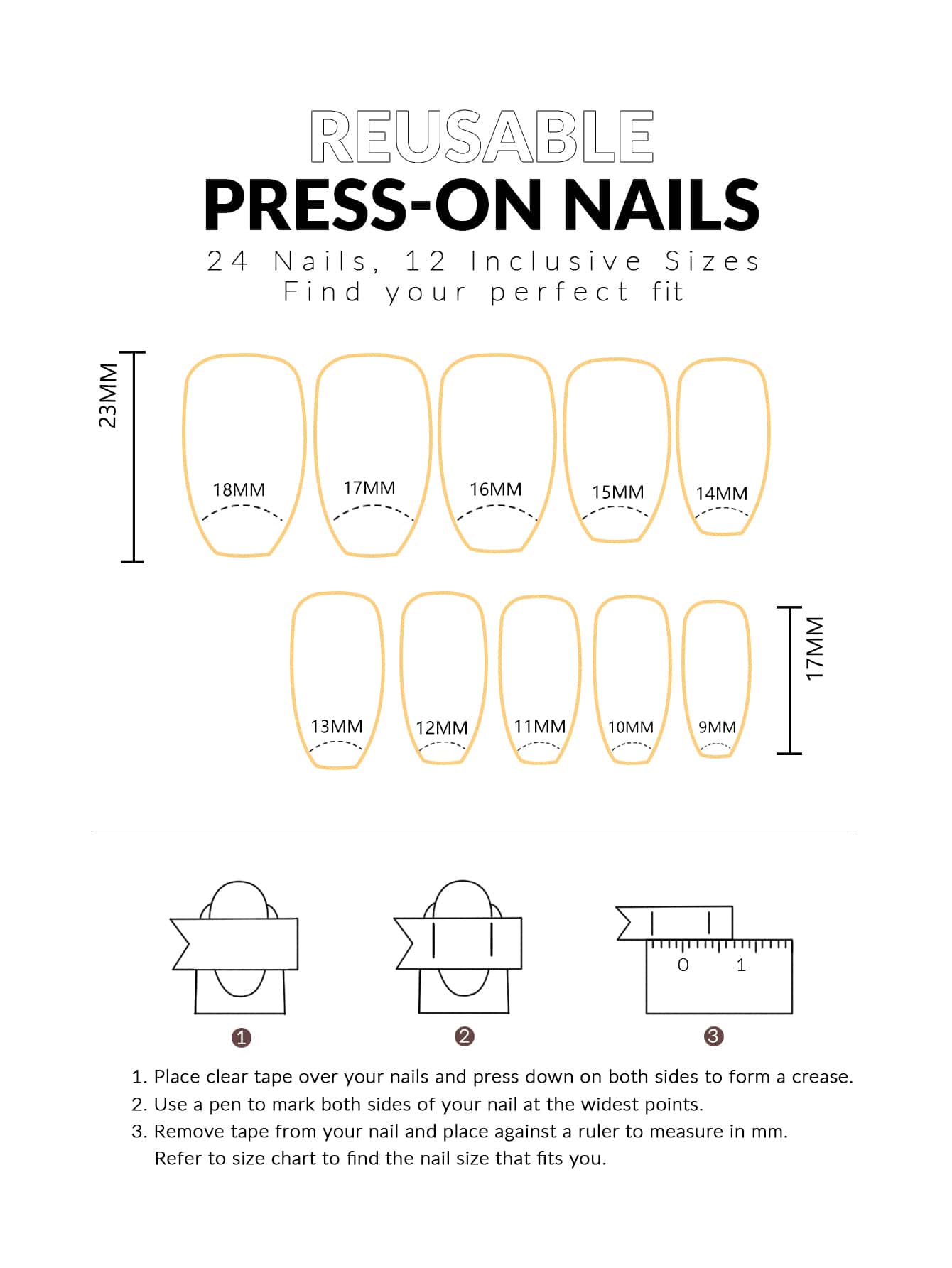 REUSABLE
PRESS-ON NAILS
24 Nails, 12 Inclusive Sizes
Find your perfect fit

23MM

18MM 17MM 16MM 15MM 14MM

13MM 12MM 11MM 10MM 9MM

17MM

0 1

1

2

3

1. Place clear tape over your nails and press down on both sides to form a crease.
2. Use a pen to mark both sides of your nail at the widest points.
3. Remove tape from your nail and place against a ruler to measure in mm. Refer to size chart to find the nail size that fits you.