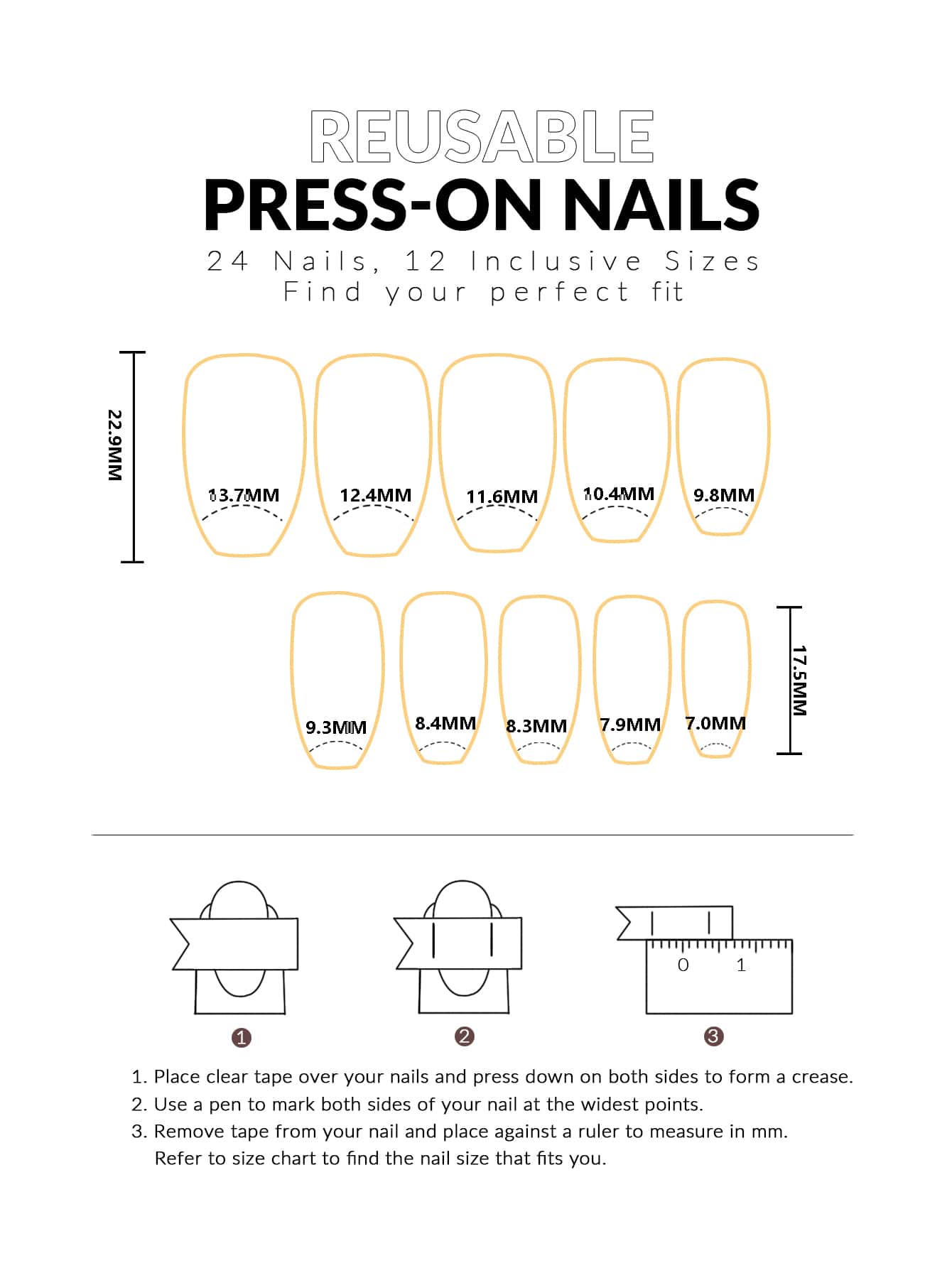 REUSABLE
PRESS-ON NAILS
24 Nails, 12 Inclusive Sizes
Find your perfect fit

22.9MM

13.7MM 12.4MM 11.6MM 10.4MM 9.8MM

9.3MM 8.4MM 8.3MM 7.9MM 7.0MM

17.5MM

0 1

1 2 3

1. Place clear tape over your nails and press down on both sides to form a crease.
2. Use a pen to mark both sides of your nail at the widest points.
3. Remove tape from your nail and place against a ruler to measure in mm. Refer to size chart to find the nail size that fits you.