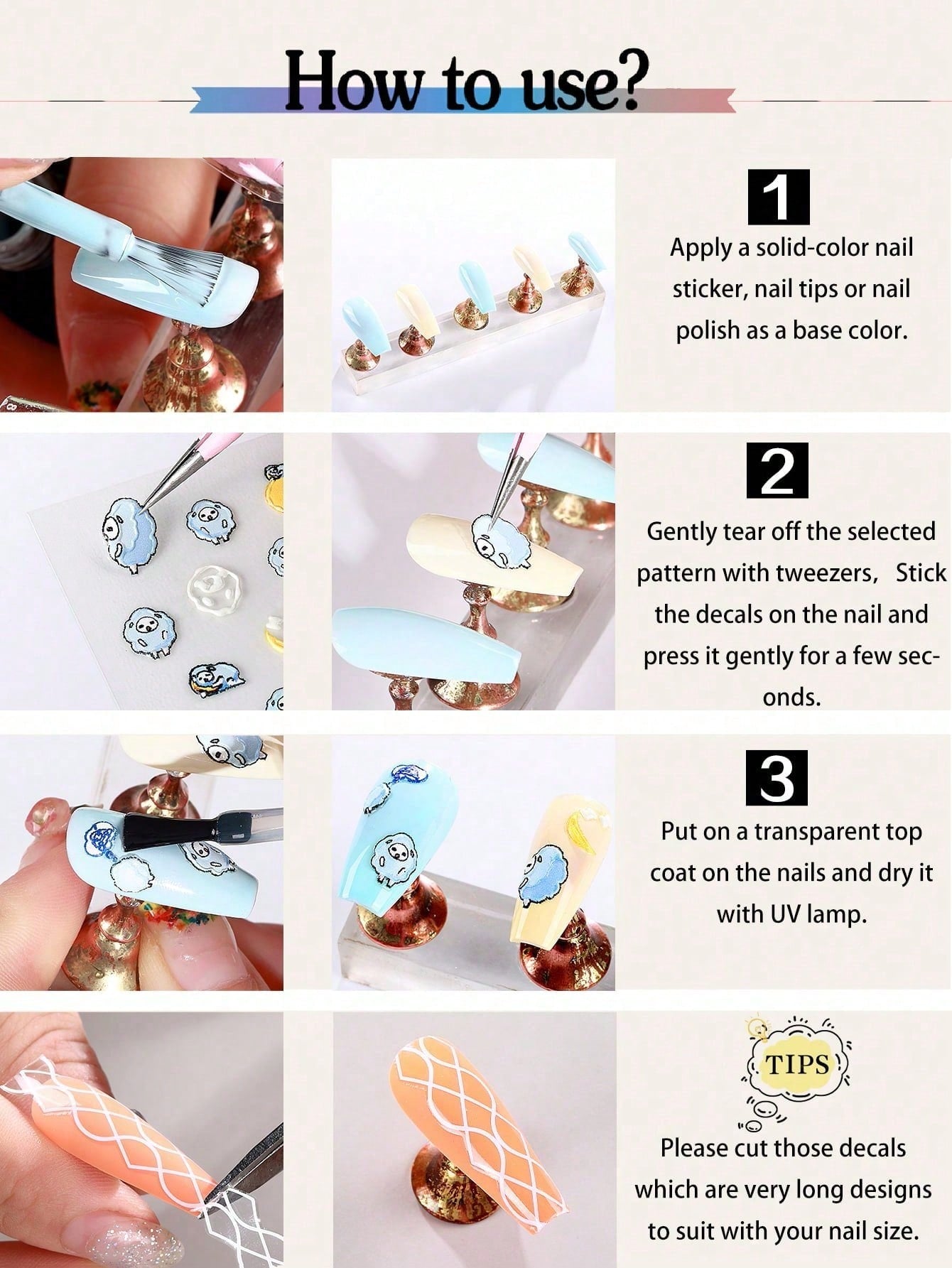 How to use?

1
Apply a solid-color nail sticker, nail tips or nail polish as a base color.

2
Gently tear off the selected pattern with tweezers, Stick the decals on the nail and press it gently for a few seconds.

3
Put on a transparent top coat on the nails and dry it with UV lamp.

TIPS
Please cut those decals which are very long designs to suit with your nail size.