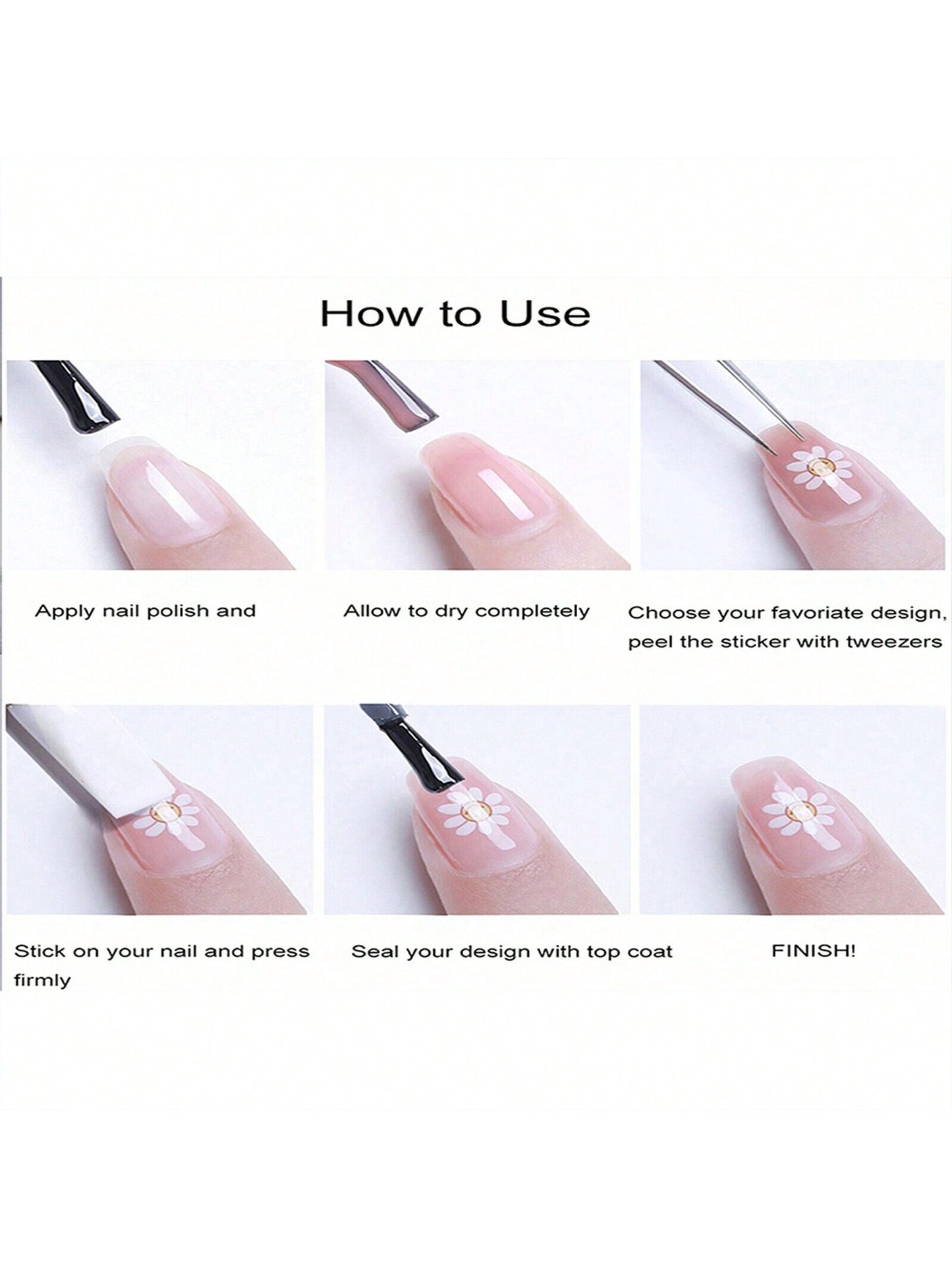 How to Use

Apply nail polish and

Allow to dry completely

Choose your favoriate design, peel the sticker with tweezers

Stick on your nail and press firmly

Seal your design with top coat

FINISH!