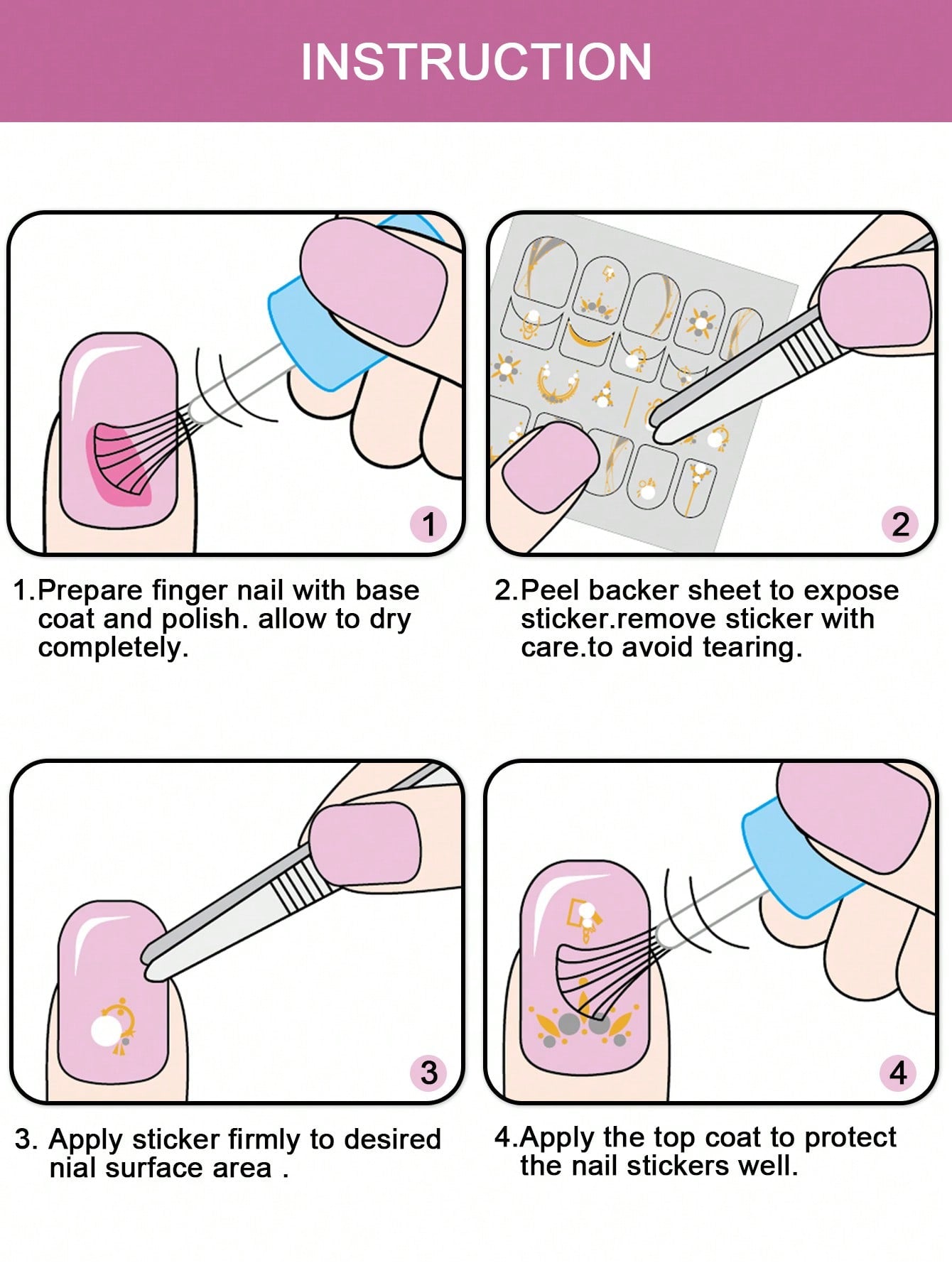 INSTRUCTION

1

1.Prepare finger nail with base coat and polish. allow to dry completely.

2

2.Peel backer sheet to expose sticker.remove sticker with care.to avoid tearing.

3

3. Apply sticker firmly to desired nial surface area .

4

4.Apply the top coat to protect the nail stickers well.