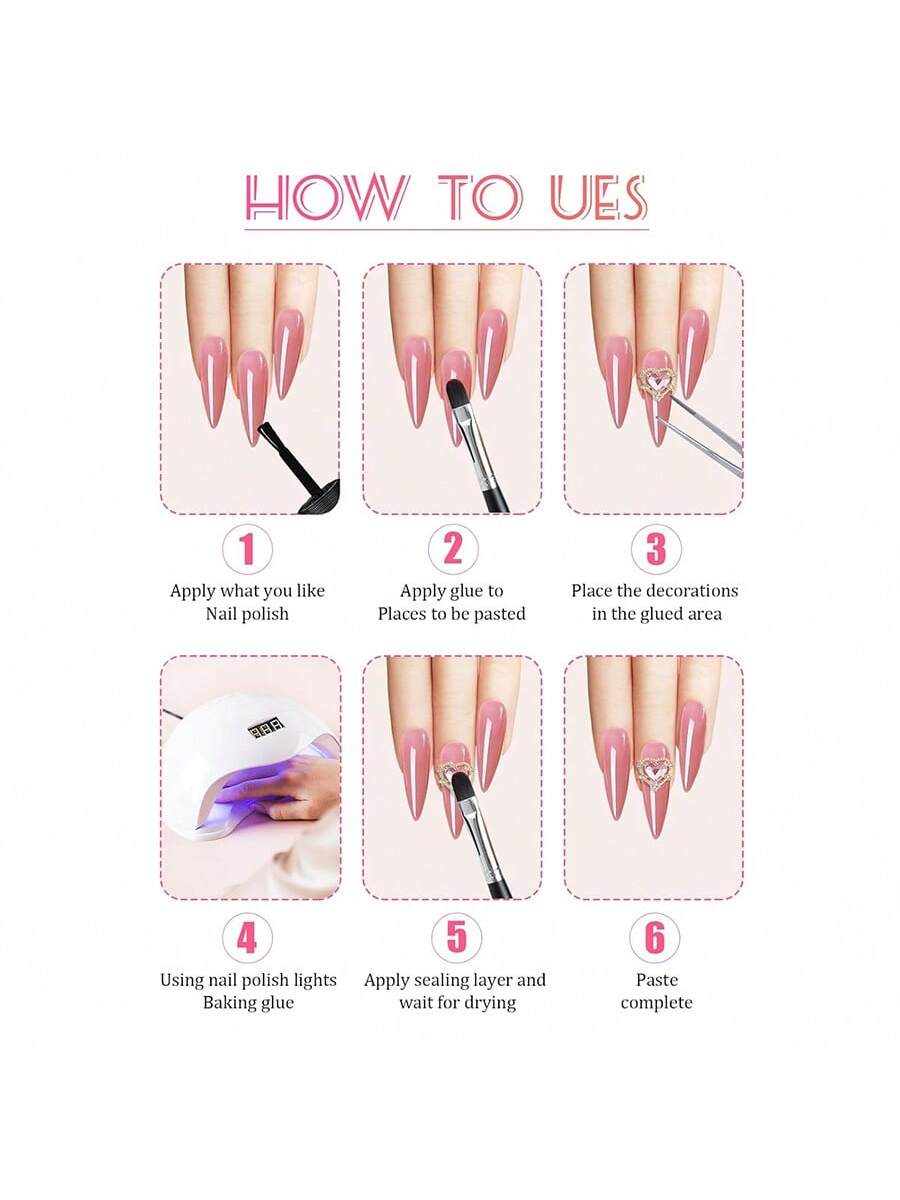 HOW TO UES

1
Apply what you like
Nail polish

2
Apply glue to
Places to be pasted

3
Place the decorations
in the glued area

4
Using nail polish lights
Baking glue

5
Apply sealing layer and
wait for drying

6
Paste
complete