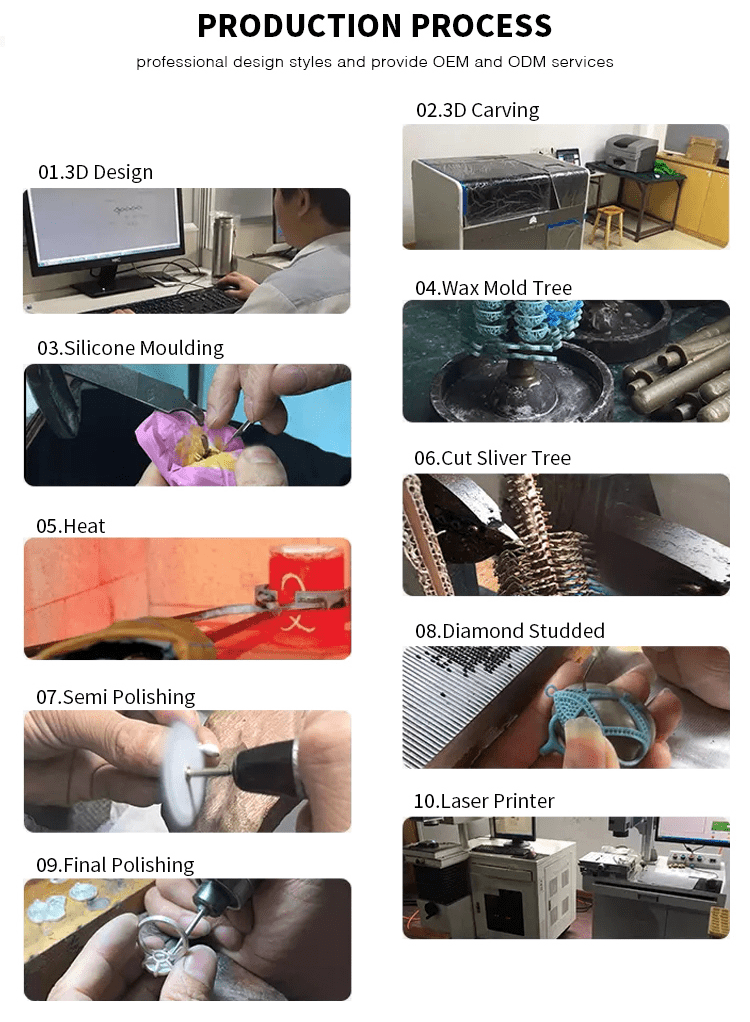 PRODUCTION PROCESS

professional design styles and provide OEM and ODM services

01.3D Design

02.3D Carving

03.Silicone Moulding

04.Wax Mold Tree

05.Heat

06.Cut Sliver Tree

07.Semi Polishing

08.Diamond Studded

09.Final Polishing

10.Laser Printer