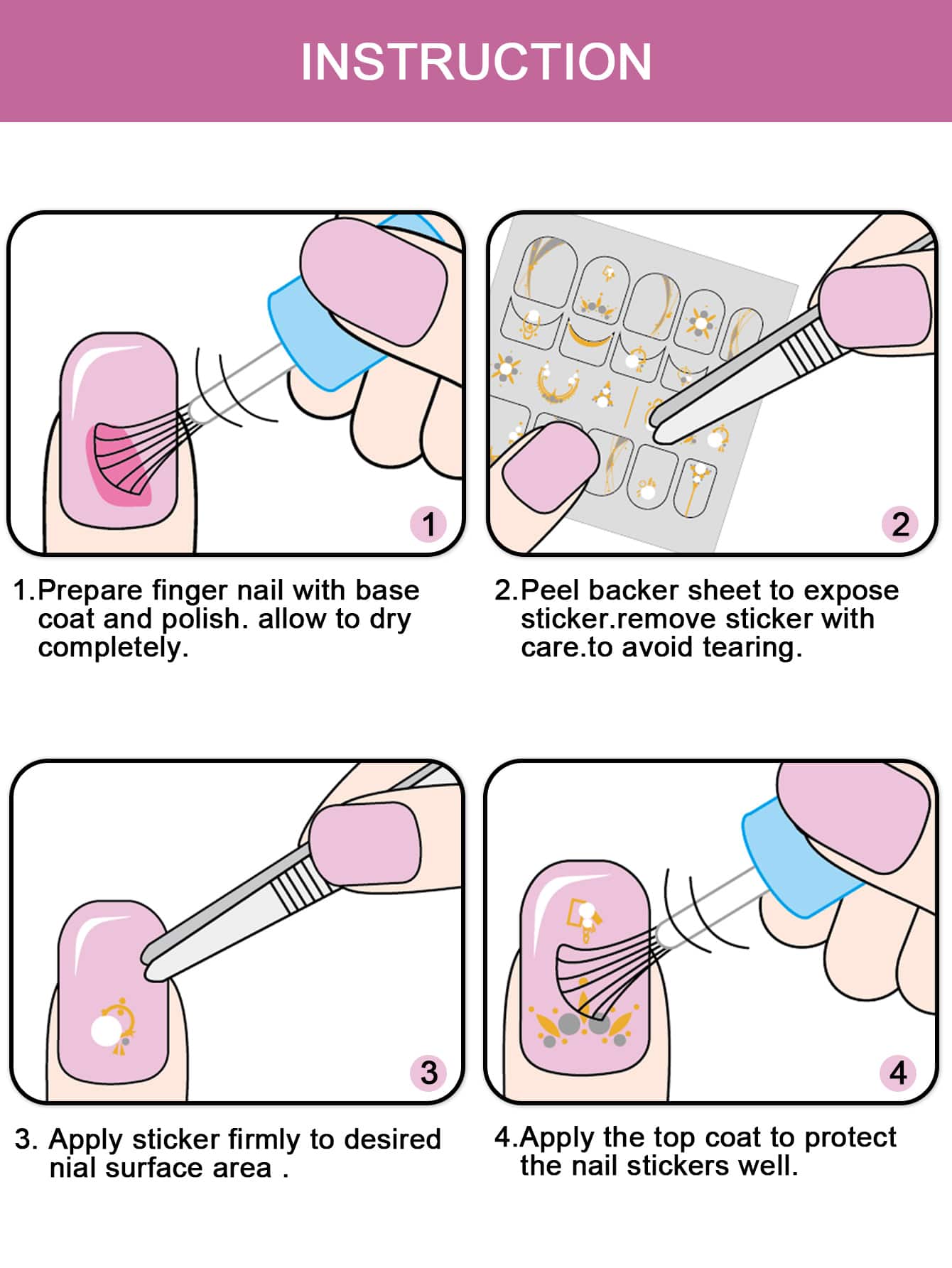 INSTRUCTION

1

1.Prepare finger nail with base coat and polish. allow to dry completely.

2

2.Peel backer sheet to expose sticker.remove sticker with care.to avoid tearing.

3

3. Apply sticker firmly to desired nial surface area .

4

4.Apply the top coat to protect the nail stickers well.