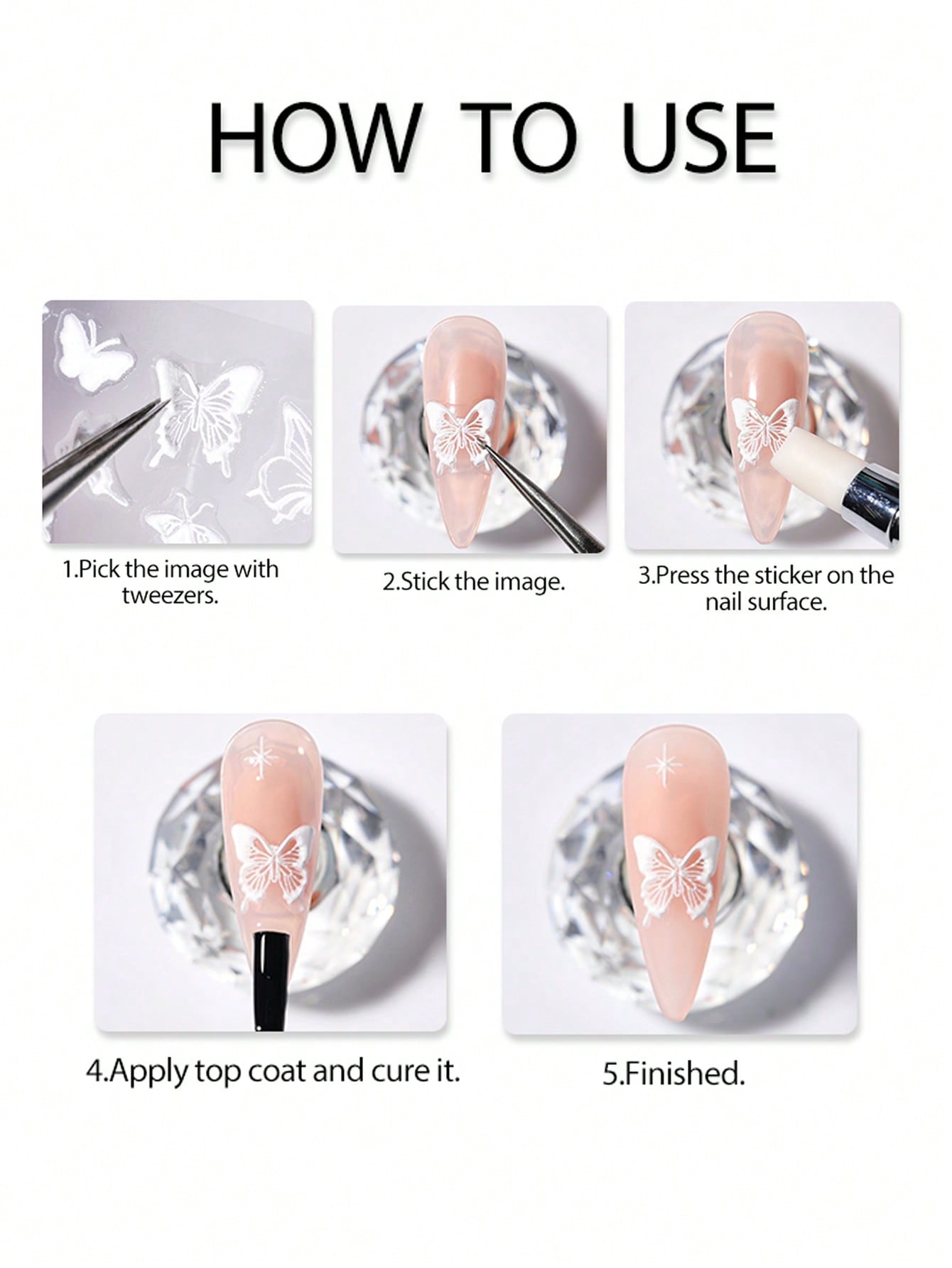 HOW TO USE

1.Pick the image with tweezers.

2.Stick the image.

3.Press the sticker on the nail surface.

4.Apply top coat and cure it.

5.Finished.