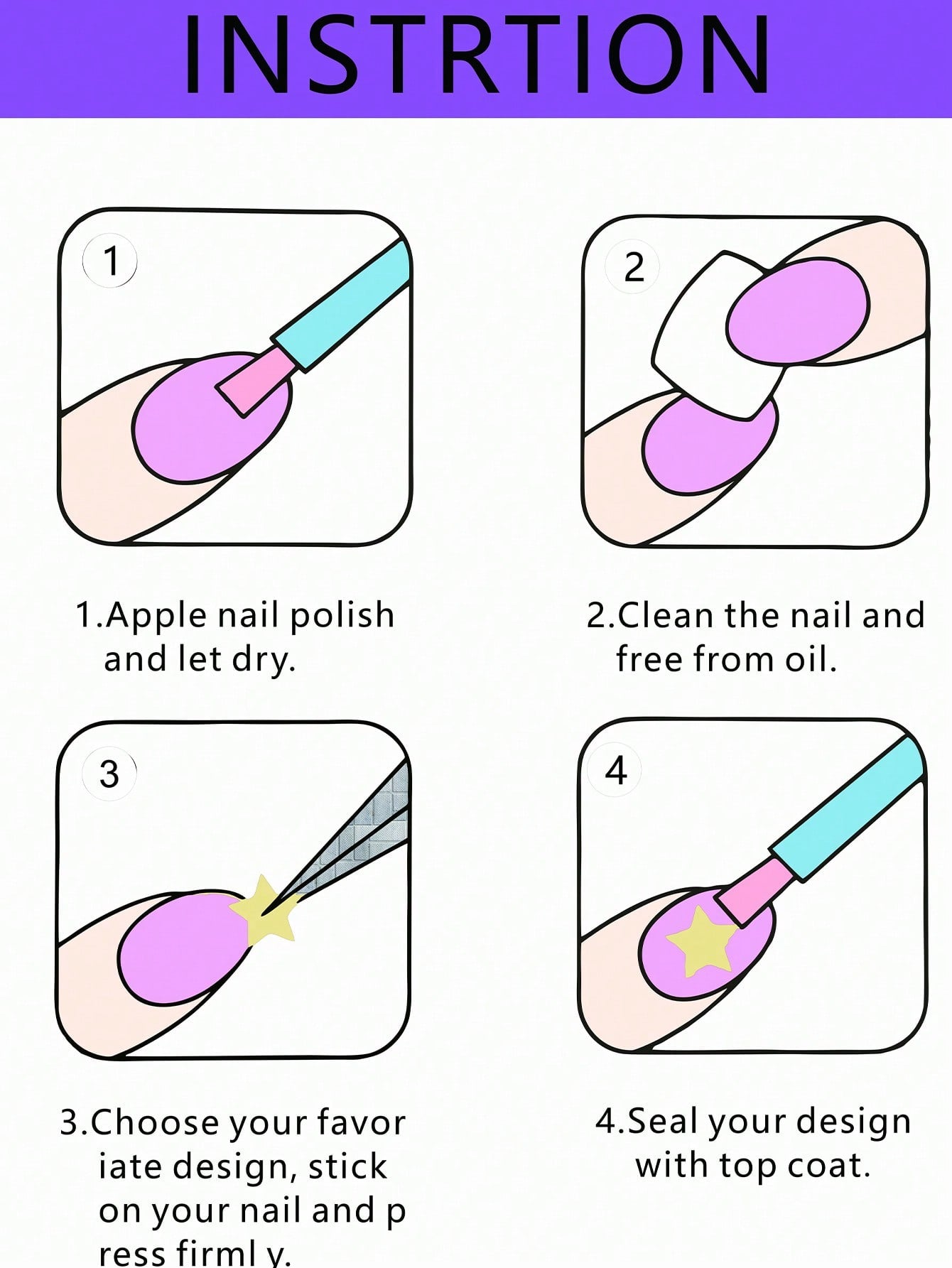 INSTRTION

1

2

1.Apple nail polish and let dry.

2.Clean the nail and free from oil.

3

4

3.Choose your favor iate design, stick on your nail and p ress firml y.

4.Seal your design with top coat.