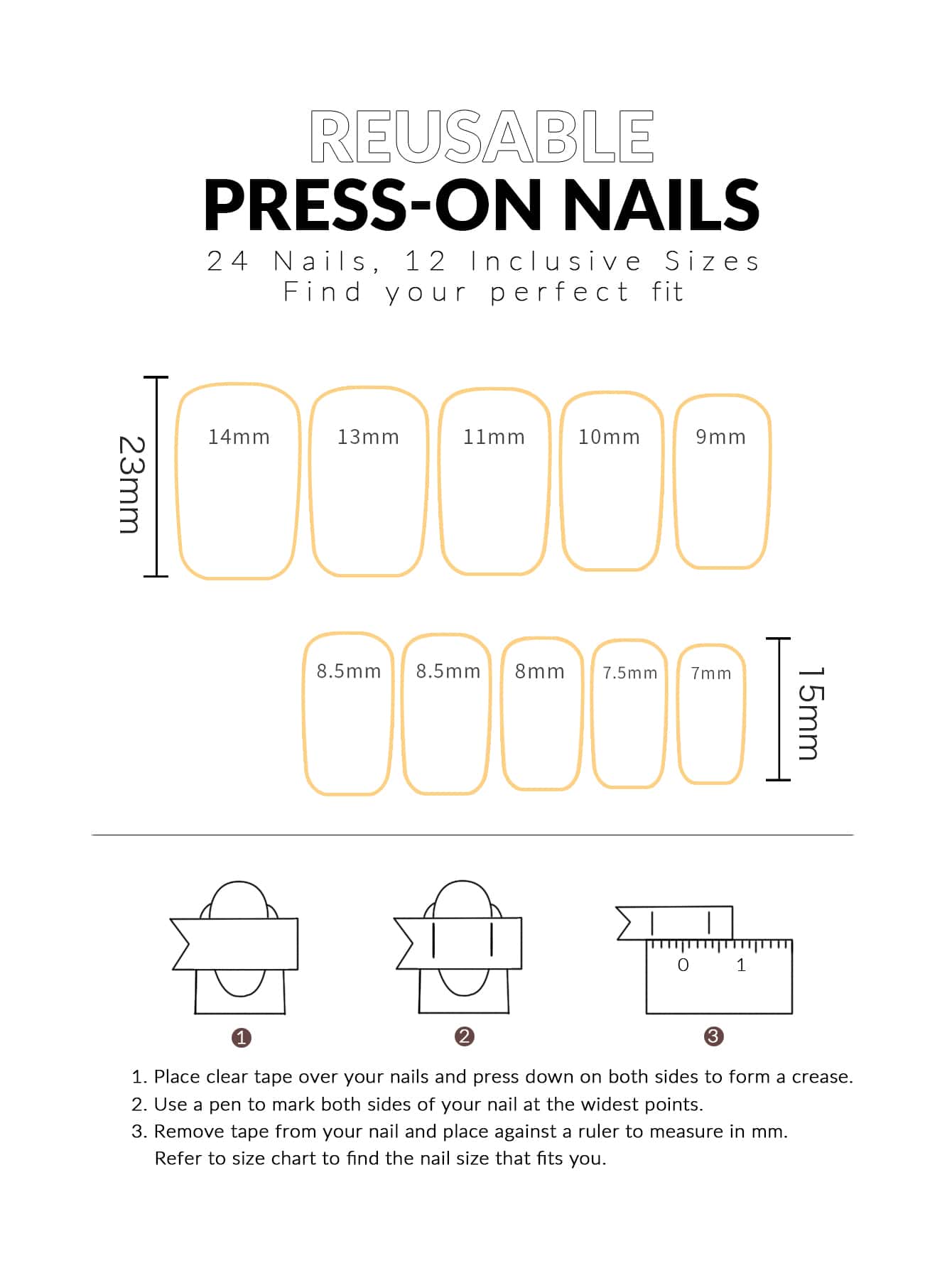 REUSABLE
PRESS-ON NAILS
24 Nails, 12 Inclusive Sizes
Find your perfect fit

23mm

14mm 13mm 11mm 10mm 9mm

8.5mm 8.5mm 8mm 7.5mm 7mm

15mm

0 1

1 2 3

1. Place clear tape over your nails and press down on both sides to form a crease.
2. Use a pen to mark both sides of your nail at the widest points.
3. Remove tape from your nail and place against a ruler to measure in mm. Refer to size chart to find the nail size that fits you.