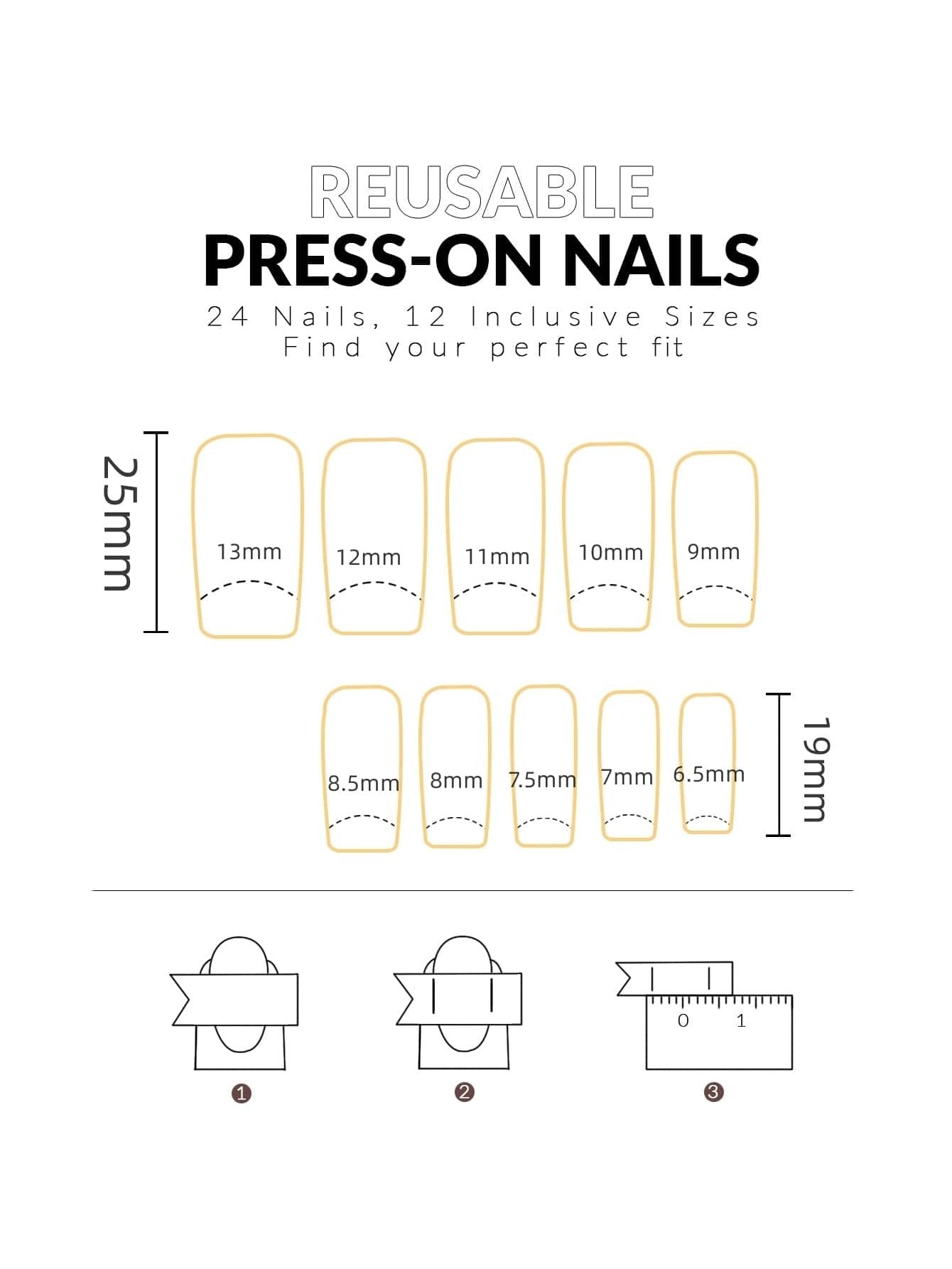 REUSABLE
PRESS-ON NAILS
24 Nails, 12 Inclusive Sizes
Find your perfect fit

25mm

13mm 12mm 11mm 10mm 9mm

8.5mm 8mm 7.5mm 7mm 6.5mm

19mm

0 1

1 2 3