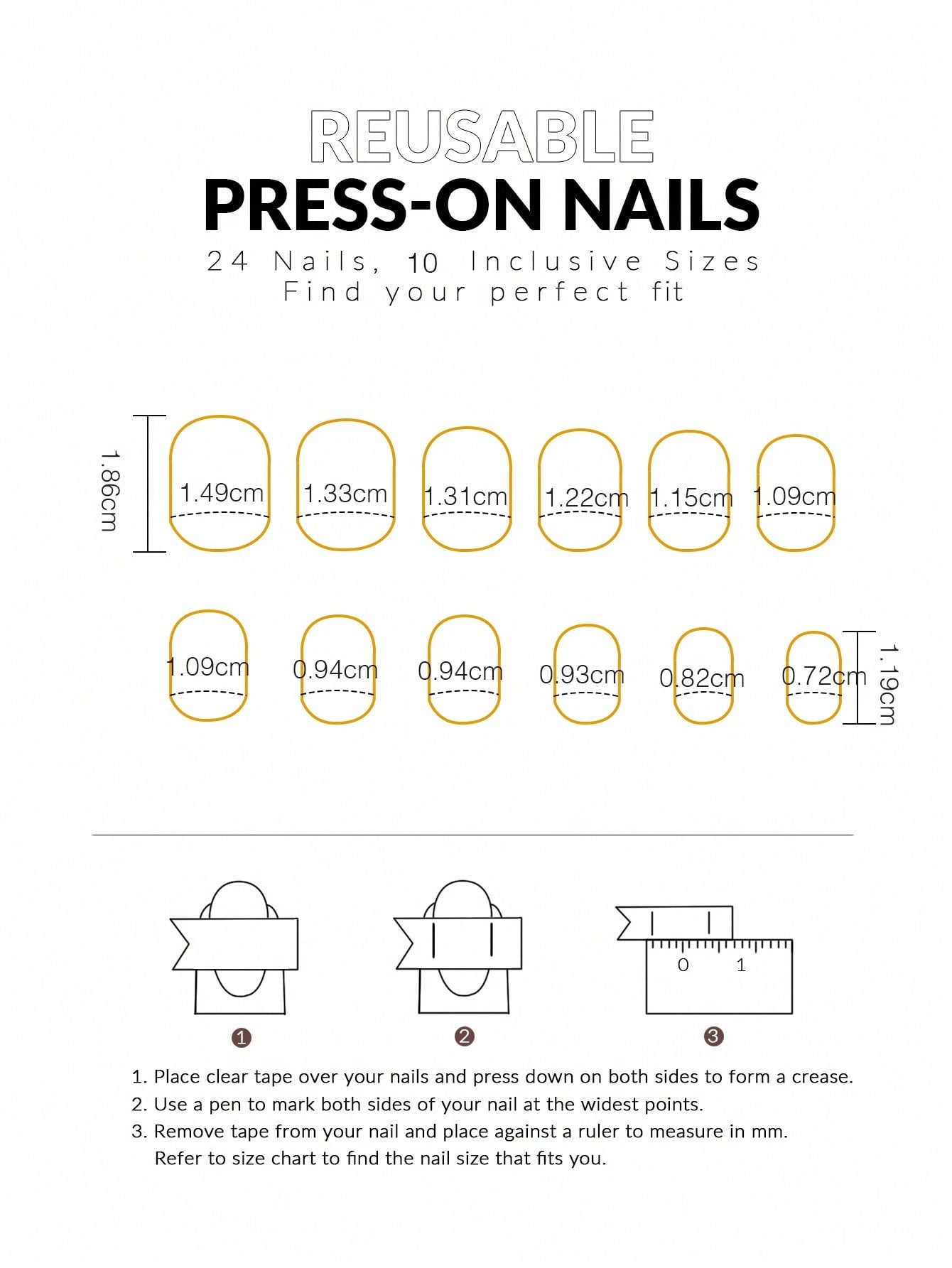 REUSABLE
PRESS-ON NAILS
24 Nails, 10 Inclusive Sizes
Find your perfect fit

1.86cm

1.49cm 1.33cm 1.31cm 1.22cm 1.15cm 1.09cm

1.09cm 0.94cm 0.94cm 0.93cm 0.82cm 0.72cm

1.19cm

0 1

❶ ❷ ❸

1. Place clear tape over your nails and press down on both sides to form a crease.
2. Use a pen to mark both sides of your nail at the widest points.
3. Remove tape from your nail and place against a ruler to measure in mm. Refer to size chart to find the nail size that fits you.