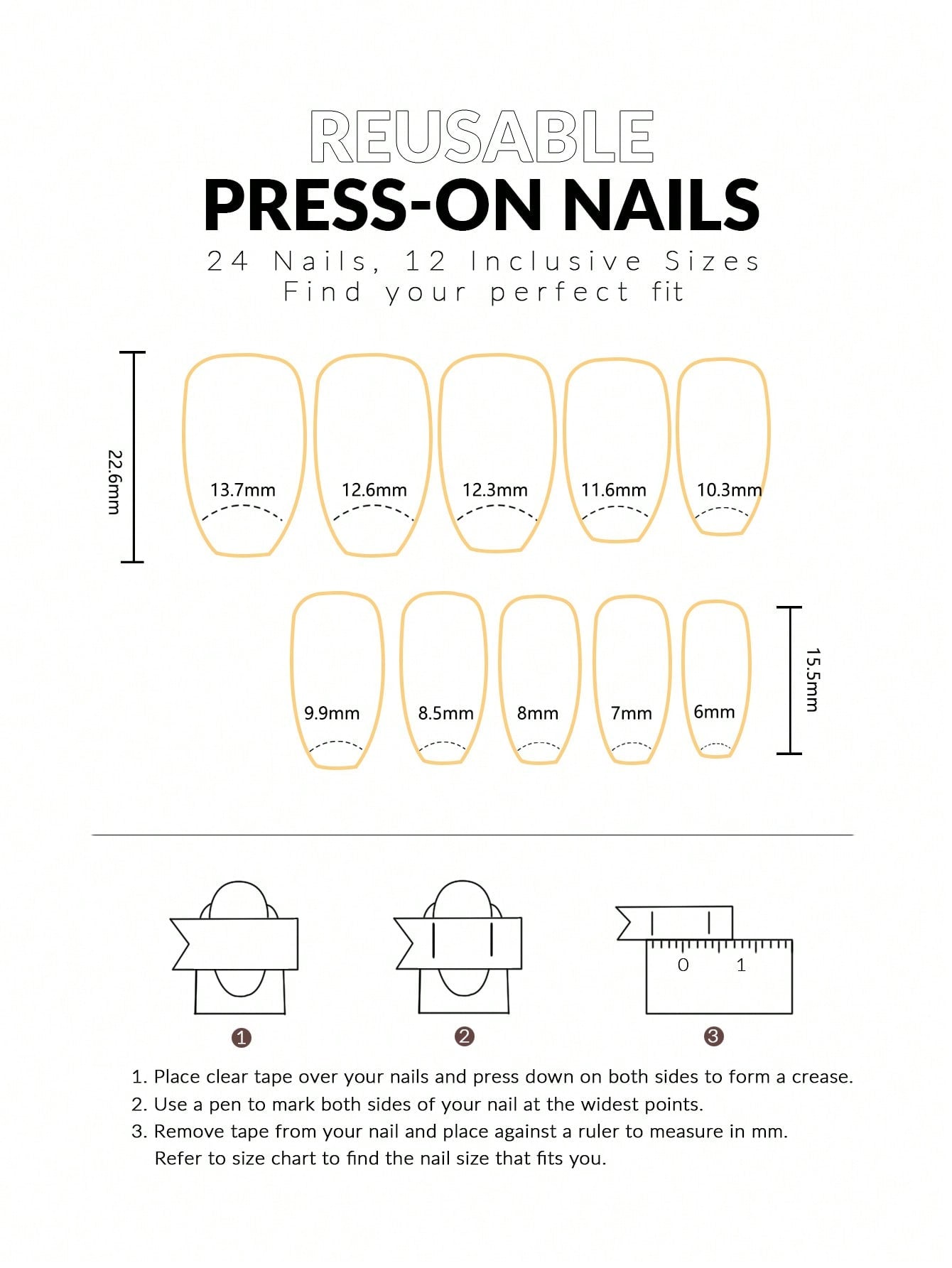 REUSABLE
PRESS-ON NAILS
24 Nails, 12 Inclusive Sizes
Find your perfect fit

22.6mm

13.7mm 12.6mm 12.3mm 11.6mm 10.3mm

9.9mm 8.5mm 8mm 7mm 6mm

15.5mm

0 1

1 2 3

1. Place clear tape over your nails and press down on both sides to form a crease.
2. Use a pen to mark both sides of your nail at the widest points.
3. Remove tape from your nail and place against a ruler to measure in mm. Refer to size chart to find the nail size that fits you.