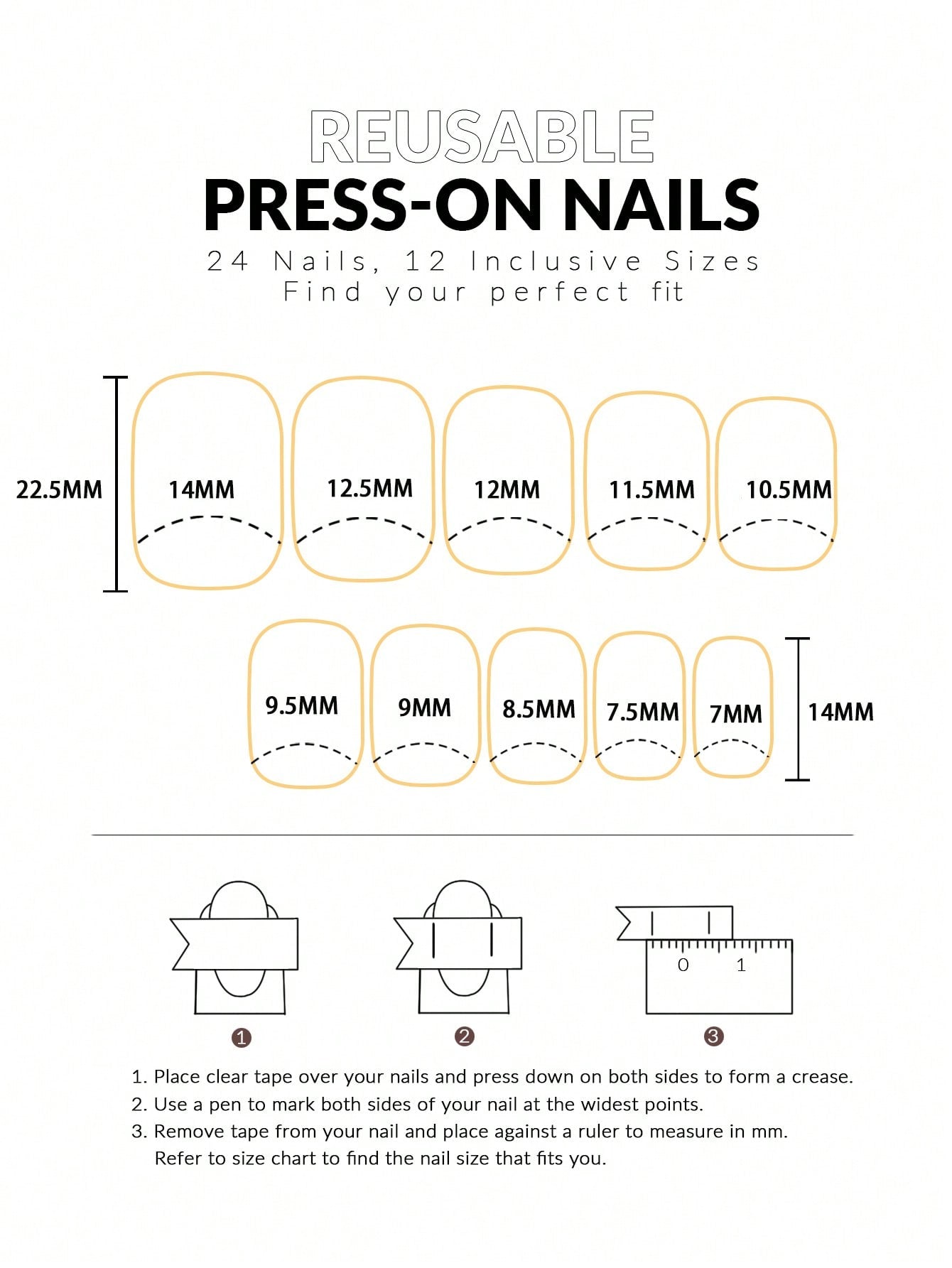 REUSABLE
PRESS-ON NAILS
24 Nails, 12 Inclusive Sizes
Find your perfect fit

22.5MM
14MM
12.5MM
12MM
11.5MM
10.5MM

9.5MM
9MM
8.5MM
7.5MM
7MM
14MM

0 1

1
2
3

1. Place clear tape over your nails and press down on both sides to form a crease.
2. Use a pen to mark both sides of your nail at the widest points.
3. Remove tape from your nail and place against a ruler to measure in mm. Refer to size chart to find the nail size that fits you.