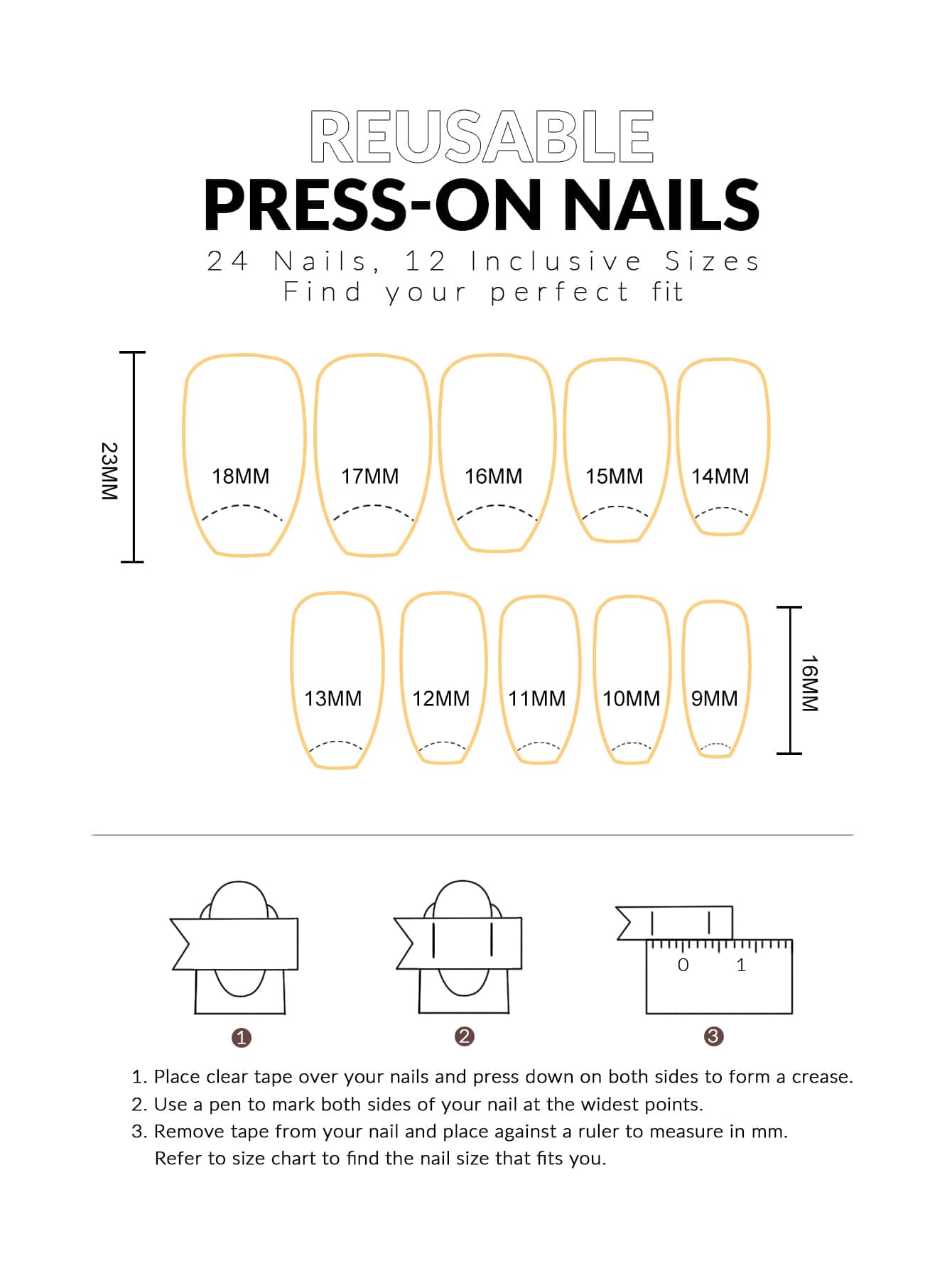 REUSABLE
PRESS-ON NAILS
24 Nails, 12 Inclusive Sizes
Find your perfect fit

23MM

18MM 17MM 16MM 15MM 14MM

13MM 12MM 11MM 10MM 9MM

16MM

0 1

1 2 3

1. Place clear tape over your nails and press down on both sides to form a crease.
2. Use a pen to mark both sides of your nail at the widest points.
3. Remove tape from your nail and place against a ruler to measure in mm. Refer to size chart to find the nail size that fits you.