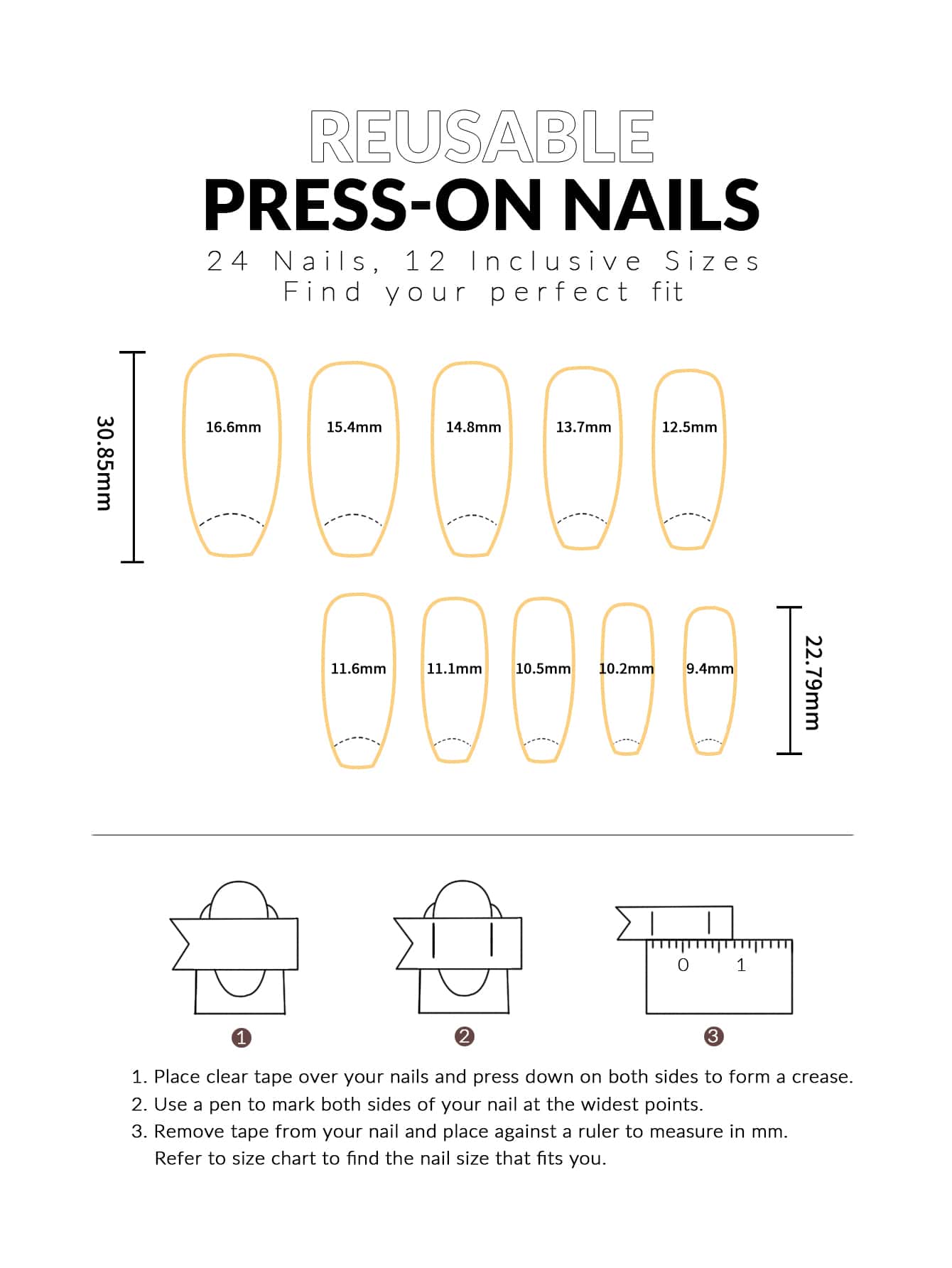 REUSABLE
PRESS-ON NAILS
24 Nails, 12 Inclusive Sizes
Find your perfect fit

30.85mm

16.6mm 15.4mm 14.8mm 13.7mm 12.5mm

11.6mm 11.1mm 10.5mm 10.2mm 9.4mm

22.79mm

0 1

1 2 3

1. Place clear tape over your nails and press down on both sides to form a crease.
2. Use a pen to mark both sides of your nail at the widest points.
3. Remove tape from your nail and place against a ruler to measure in mm. Refer to size chart to find the nail size that fits you.