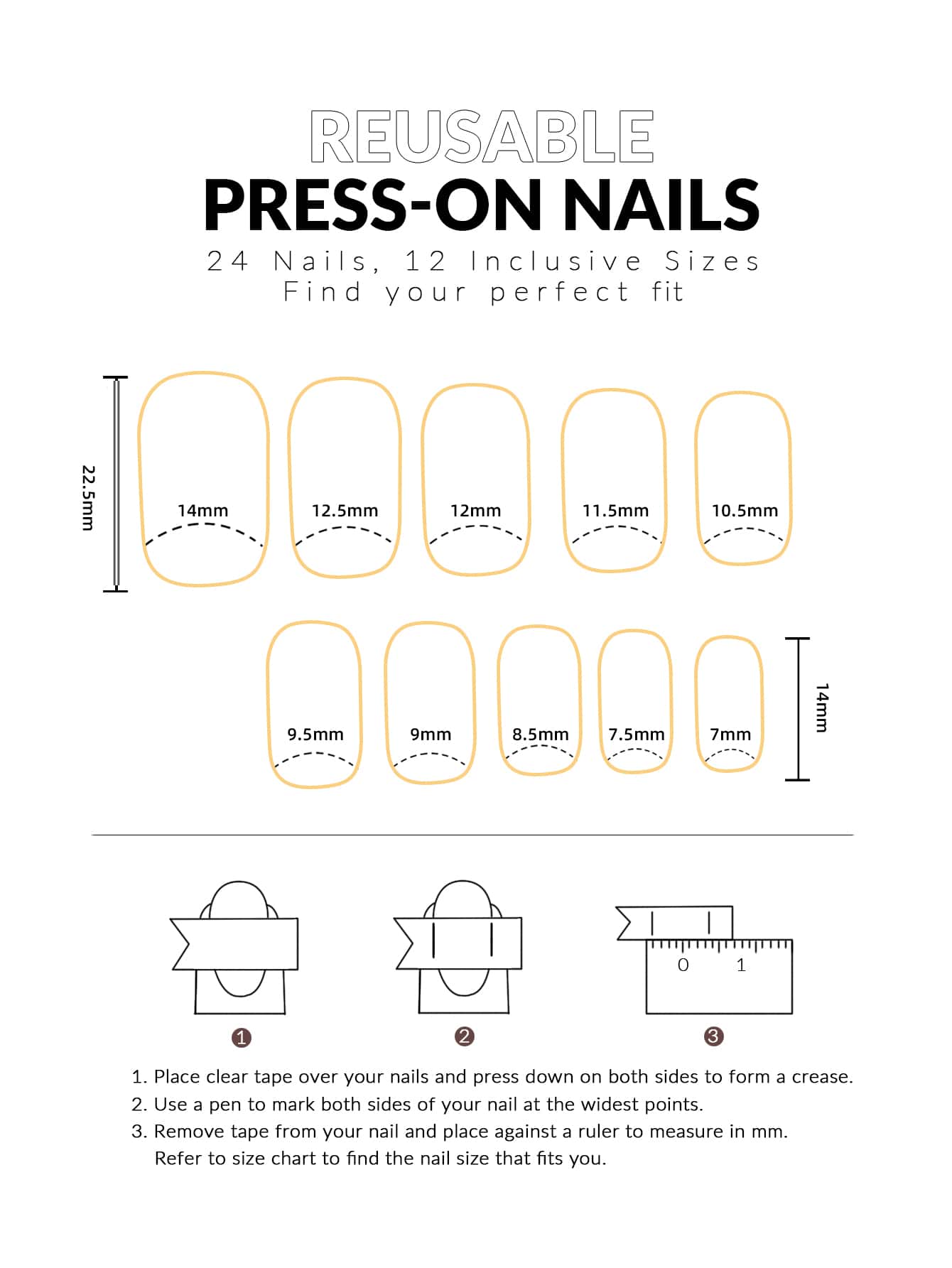 REUSABLE
PRESS-ON NAILS
24 Nails, 12 Inclusive Sizes
Find your perfect fit

22.5mm

14mm 12.5mm 12mm 11.5mm 10.5mm

9.5mm 9mm 8.5mm 7.5mm 7mm

14mm

0 1

1 2 3

1. Place clear tape over your nails and press down on both sides to form a crease.
2. Use a pen to mark both sides of your nail at the widest points.
3. Remove tape from your nail and place against a ruler to measure in mm. Refer to size chart to find the nail size that fits you.