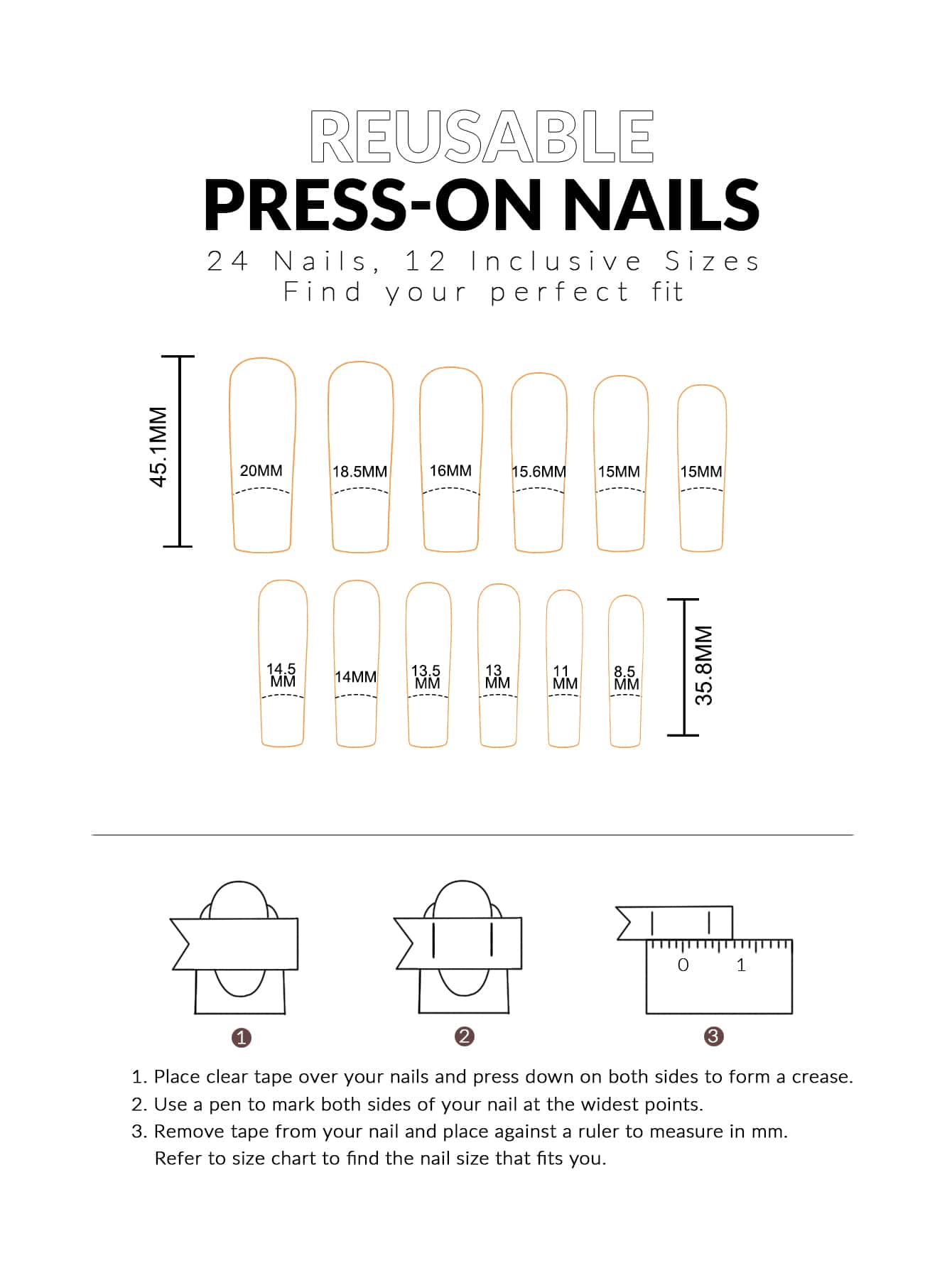 REUSABLE
PRESS-ON NAILS
24 Nails, 12 Inclusive Sizes
Find your perfect fit

45.1MM

20MM 18.5MM 16MM 15.6MM 15MM 15MM

14.5 MM 14MM 13.5 MM 13 MM 11 MM 8.5 MM

35.8MM

0 1

1 2 3

1. Place clear tape over your nails and press down on both sides to form a crease.
2. Use a pen to mark both sides of your nail at the widest points.
3. Remove tape from your nail and place against a ruler to measure in mm. Refer to size chart to find the nail size that fits you.