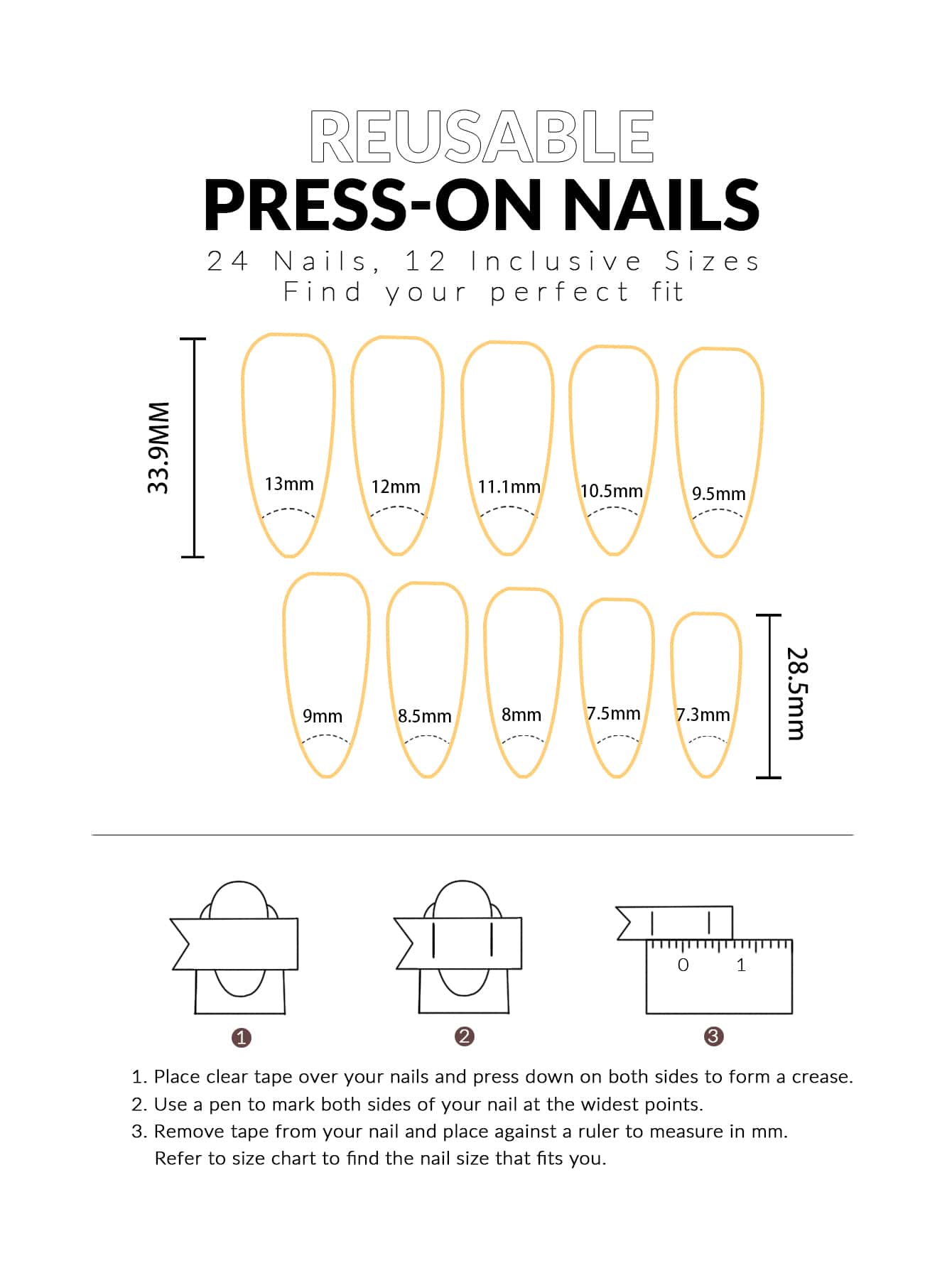 REUSABLE
PRESS-ON NAILS
24 Nails, 12 Inclusive Sizes
Find your perfect fit

33.9MM

13mm 12mm 11.1mm 10.5mm 9.5mm

9mm 8.5mm 8mm 7.5mm 7.3mm

28.5mm

0 1

1 2 3

1. Place clear tape over your nails and press down on both sides to form a crease.
2. Use a pen to mark both sides of your nail at the widest points.
3. Remove tape from your nail and place against a ruler to measure in mm. Refer to size chart to find the nail size that fits you.