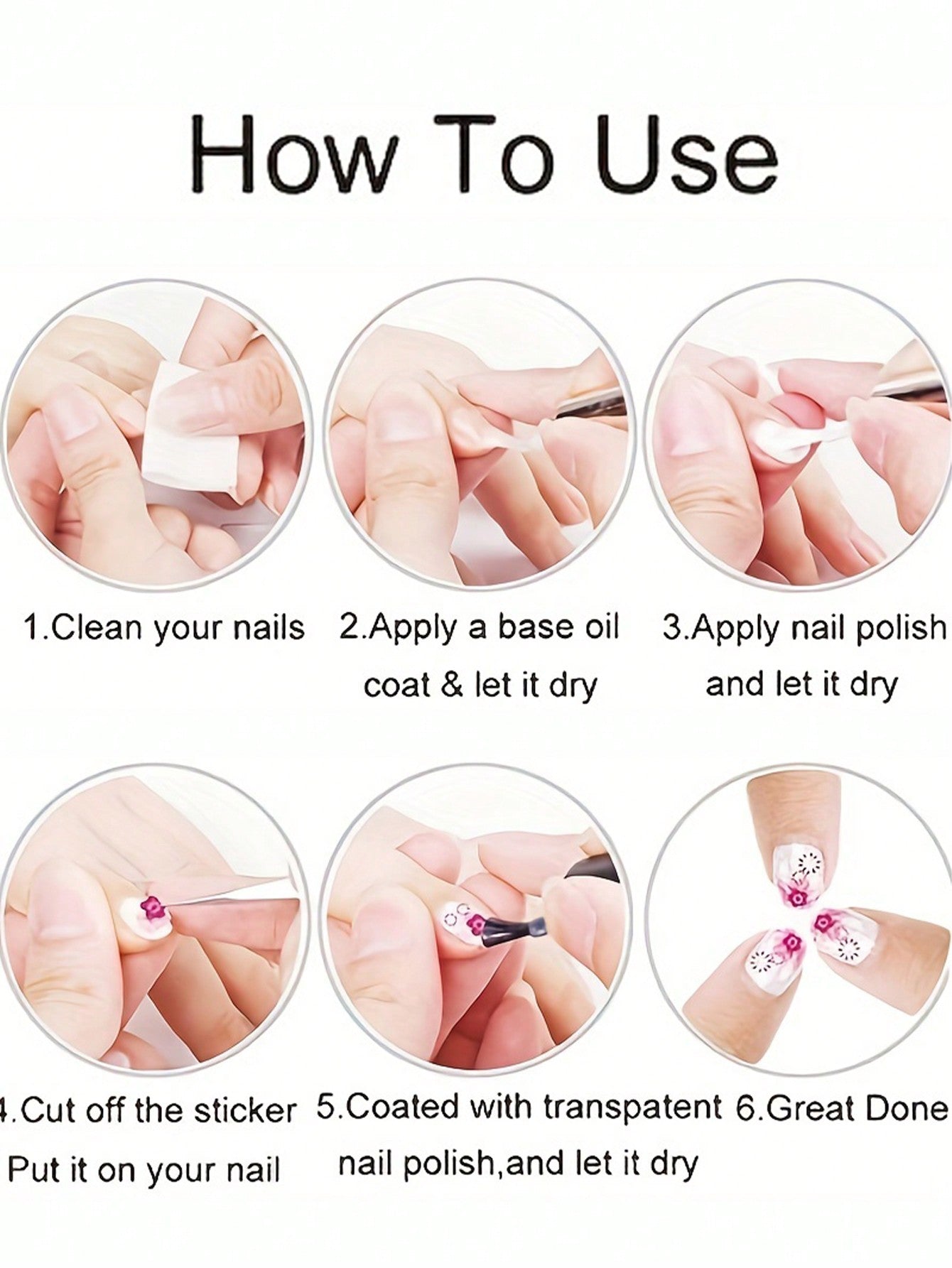 How To Use

1.Clean your nails

2.Apply a base oil coat & let it dry

3.Apply nail polish and let it dry

4.Cut off the sticker Put it on your nail

5.Coated with transpatent nail polish,and let it dry

6.Great Done